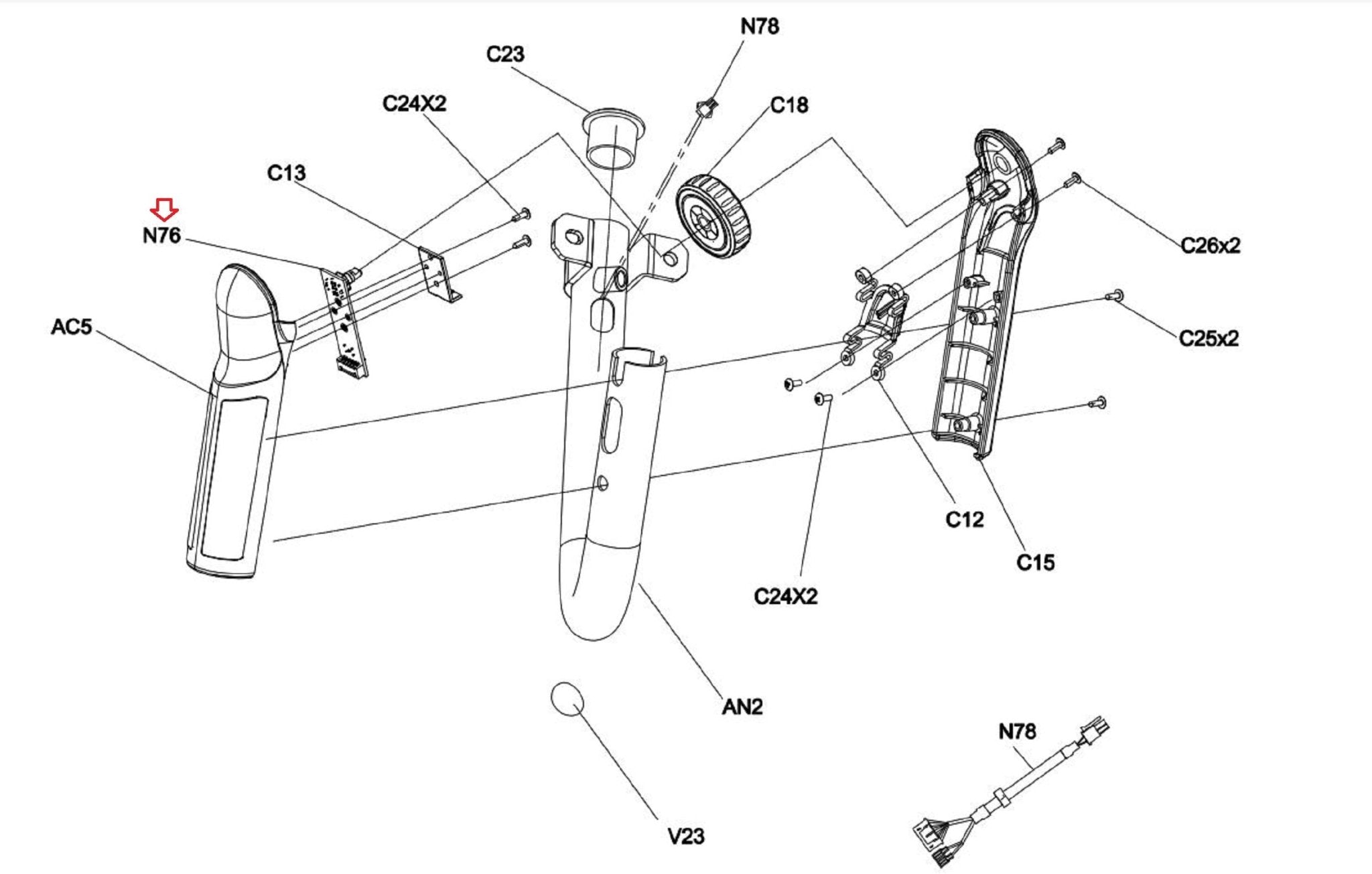 N78
C23
C24X2
C18
C13
N76
C26x2
AC5
C25x2
C12
C15
C24X2
AN2
N78
V23