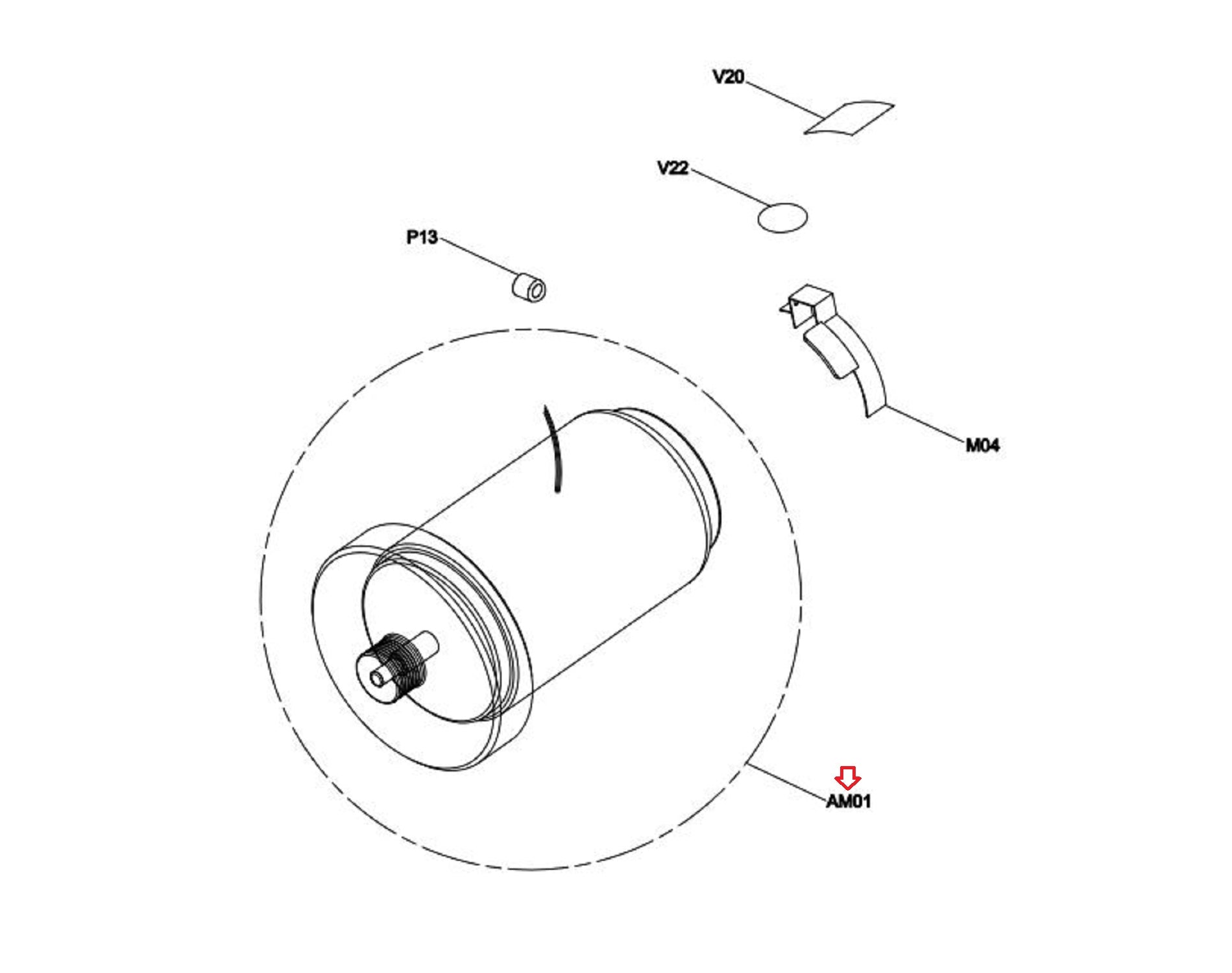 V20

V22

P13

M04

AM01