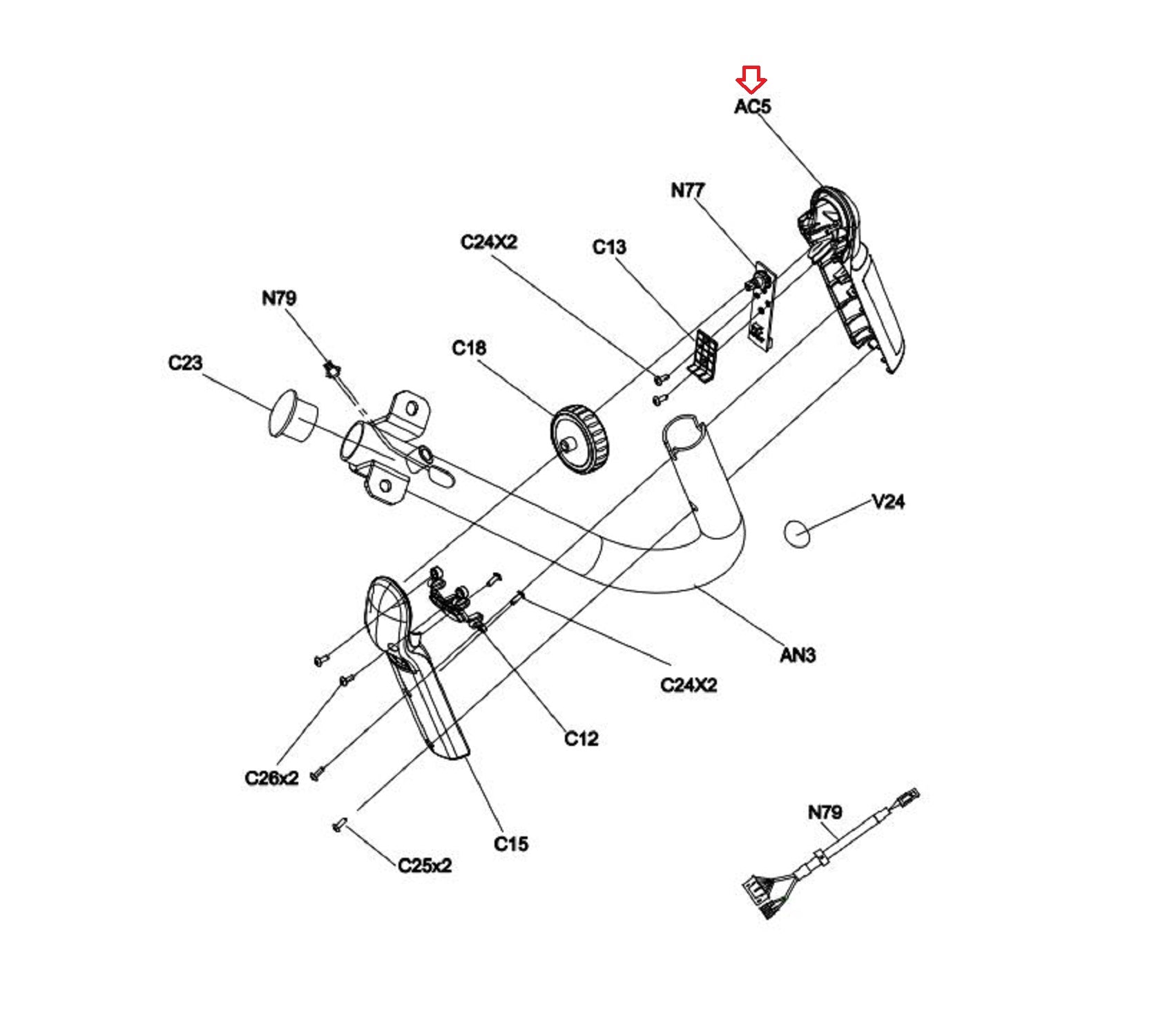 AC5
N77
C24X2
C13
N79
C18
C23
V24
AN3
C24X2
C12
C26x2
C15
C25x2
N79