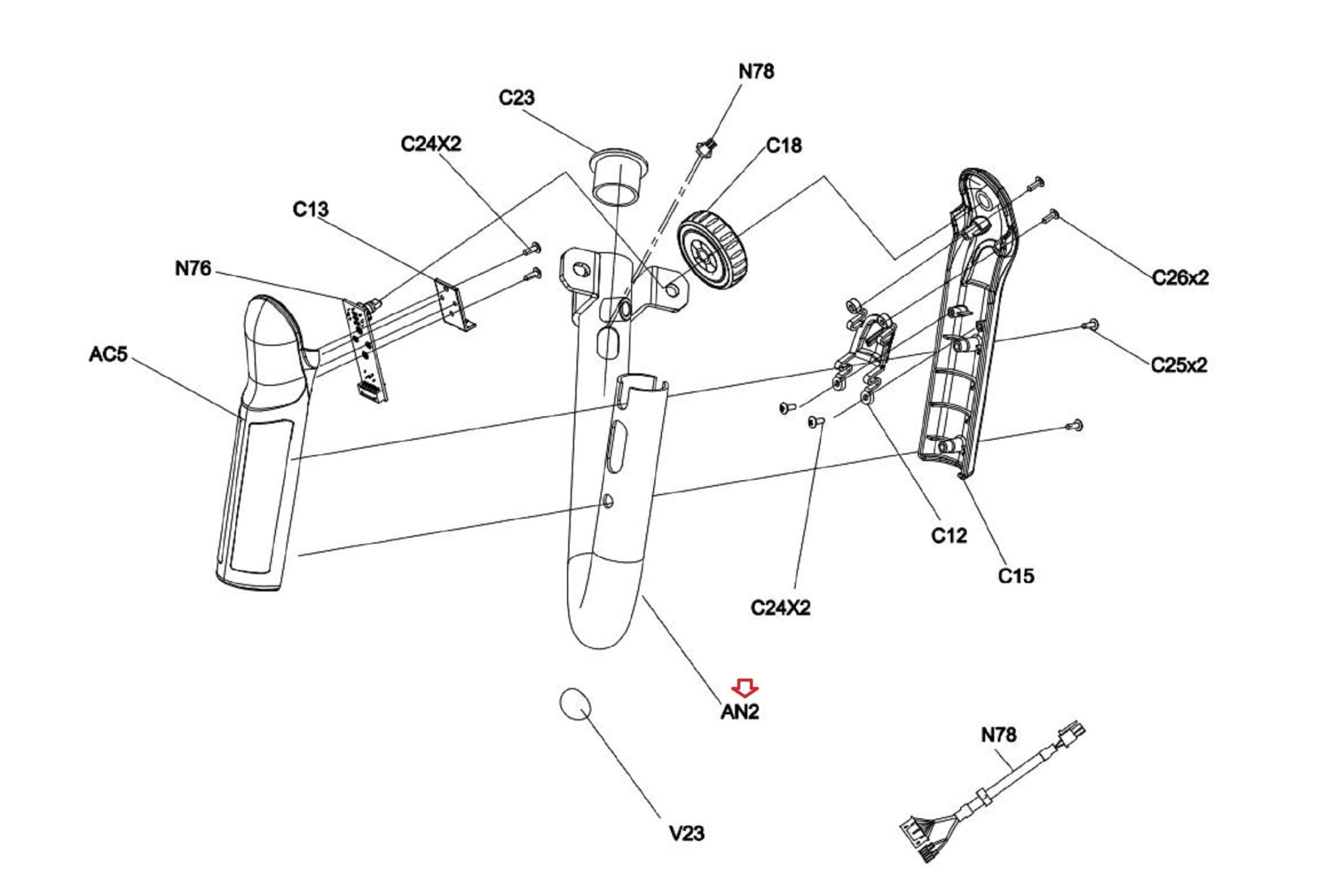 N78
C23
C24X2
C18
C13
N76
C26x2
AC5
C25x2
C12
C15
C24X2
AN2
N78
V23