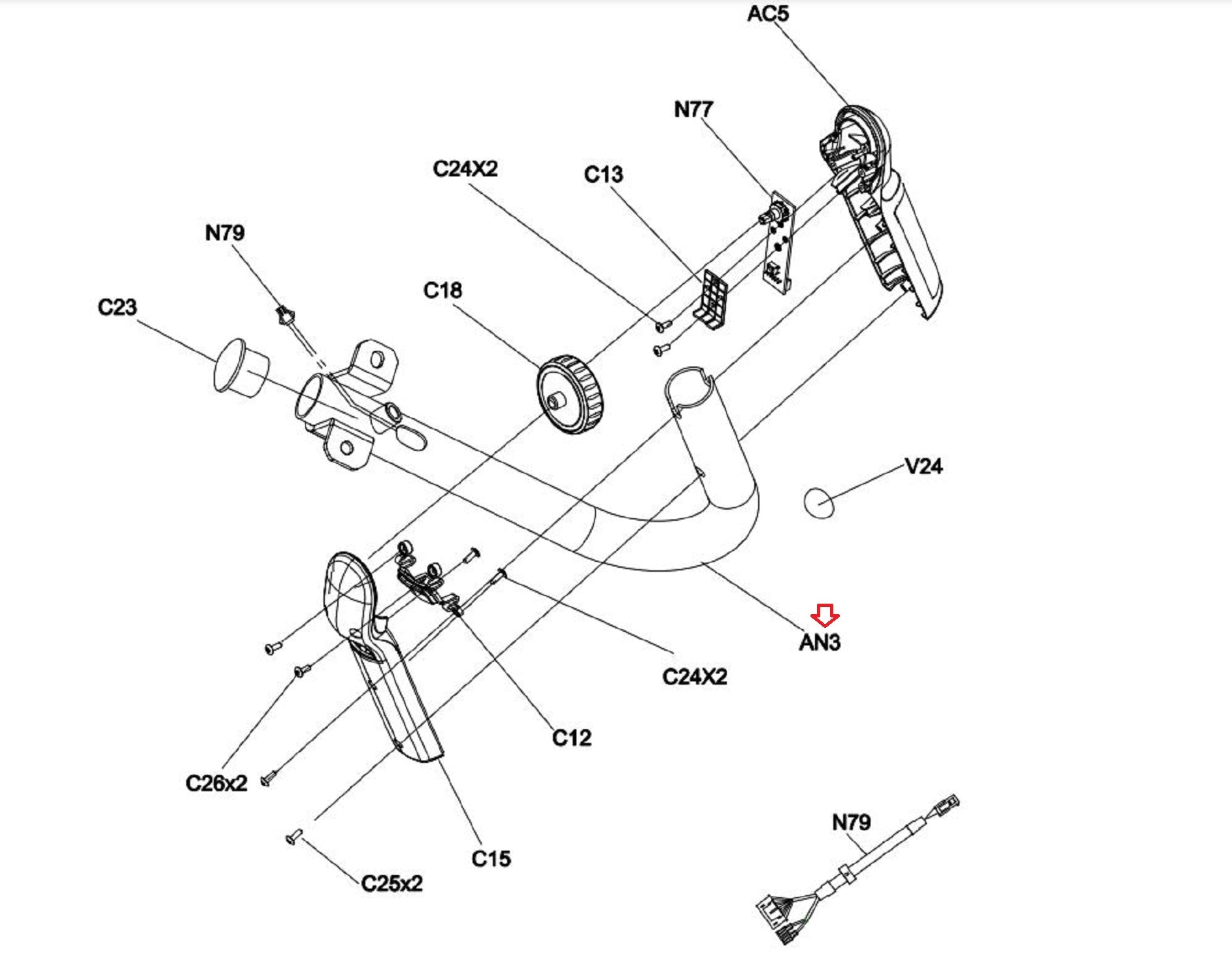 AC5

N77

C24X2

C13

N79

C18

C23

V24

AN3

C24X2

C12

C26x2

C15

C25x2

N79