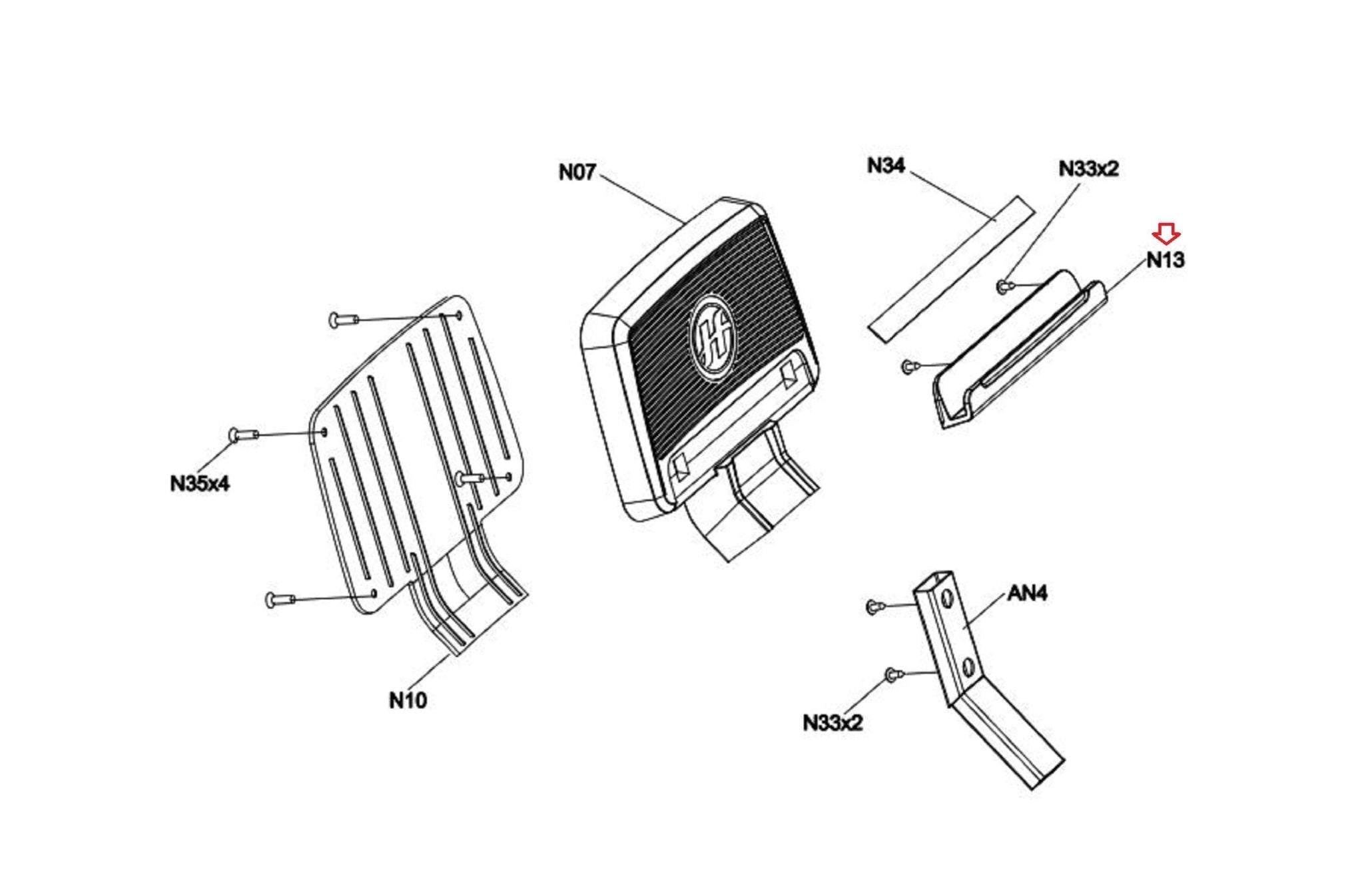 N07
N34
N33x2
N13
N35x4
N10
AN4
N33x2