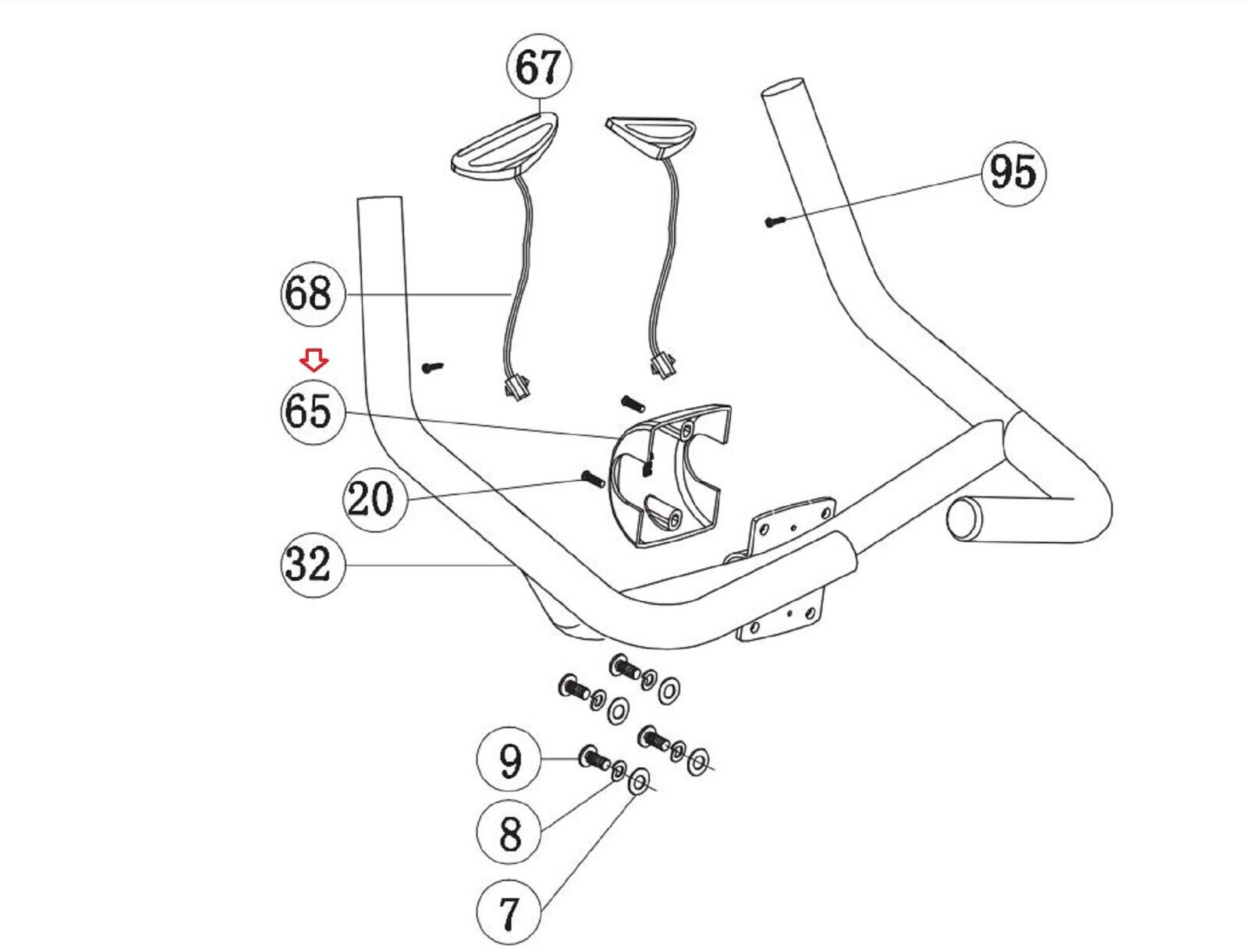 67
95
68
65
20
32
9
8
7