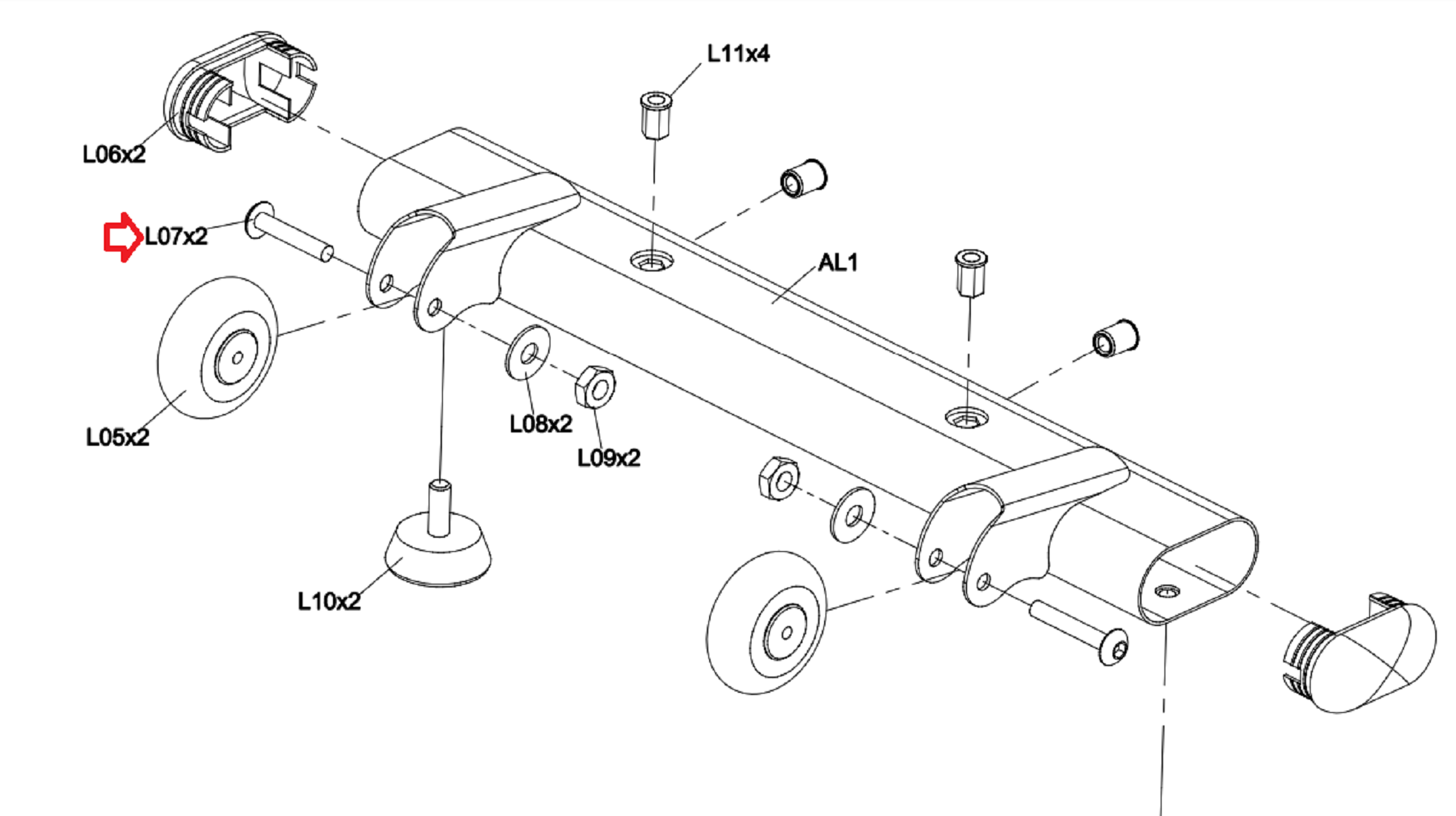 L11x4

L06x2

L07x2

AL1

L05x2

L08x2

L09x2

L10x2