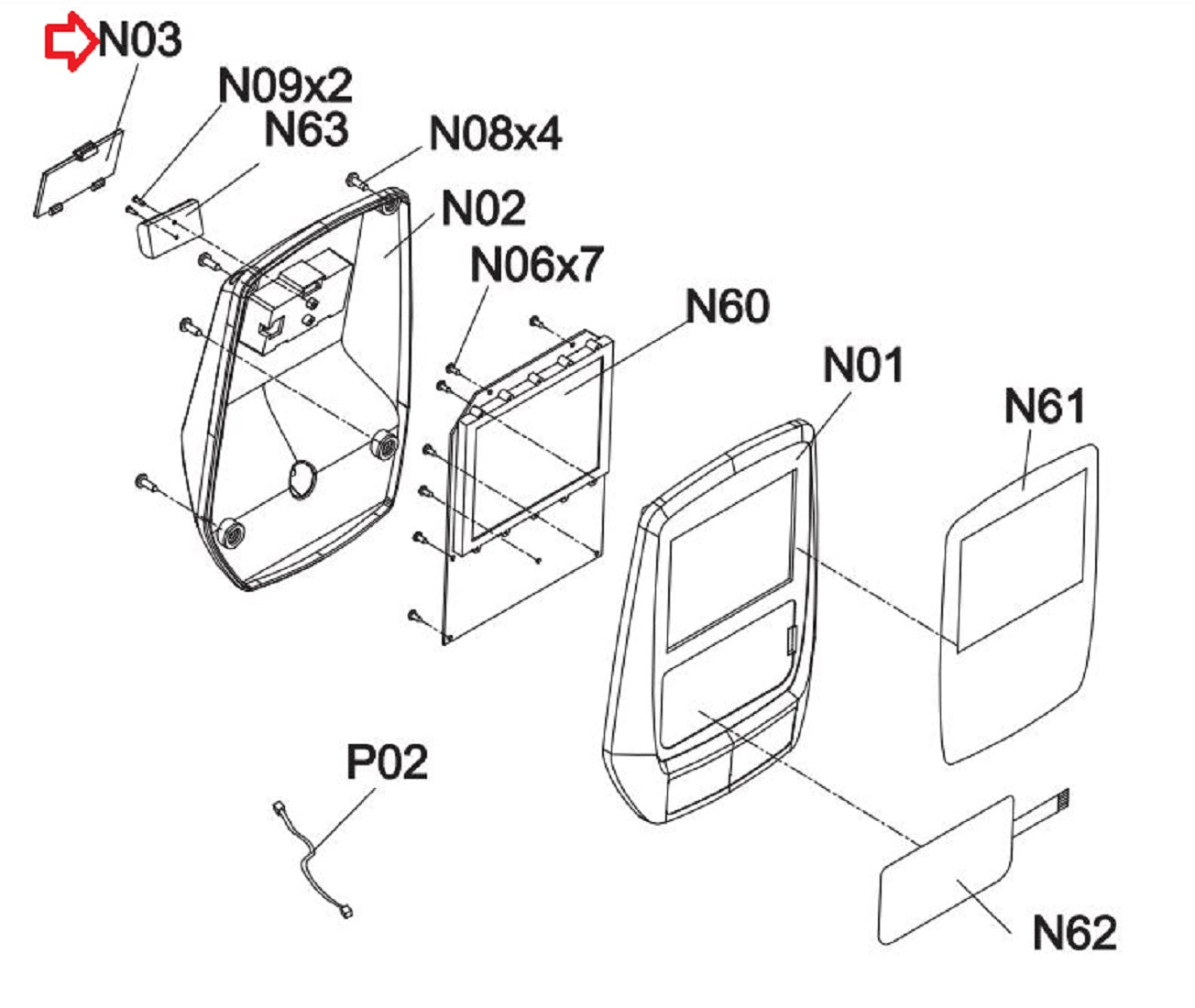 N03
N09x2
N63
N08x4
N02
N06x7
N60
N01
N61
P02
N62