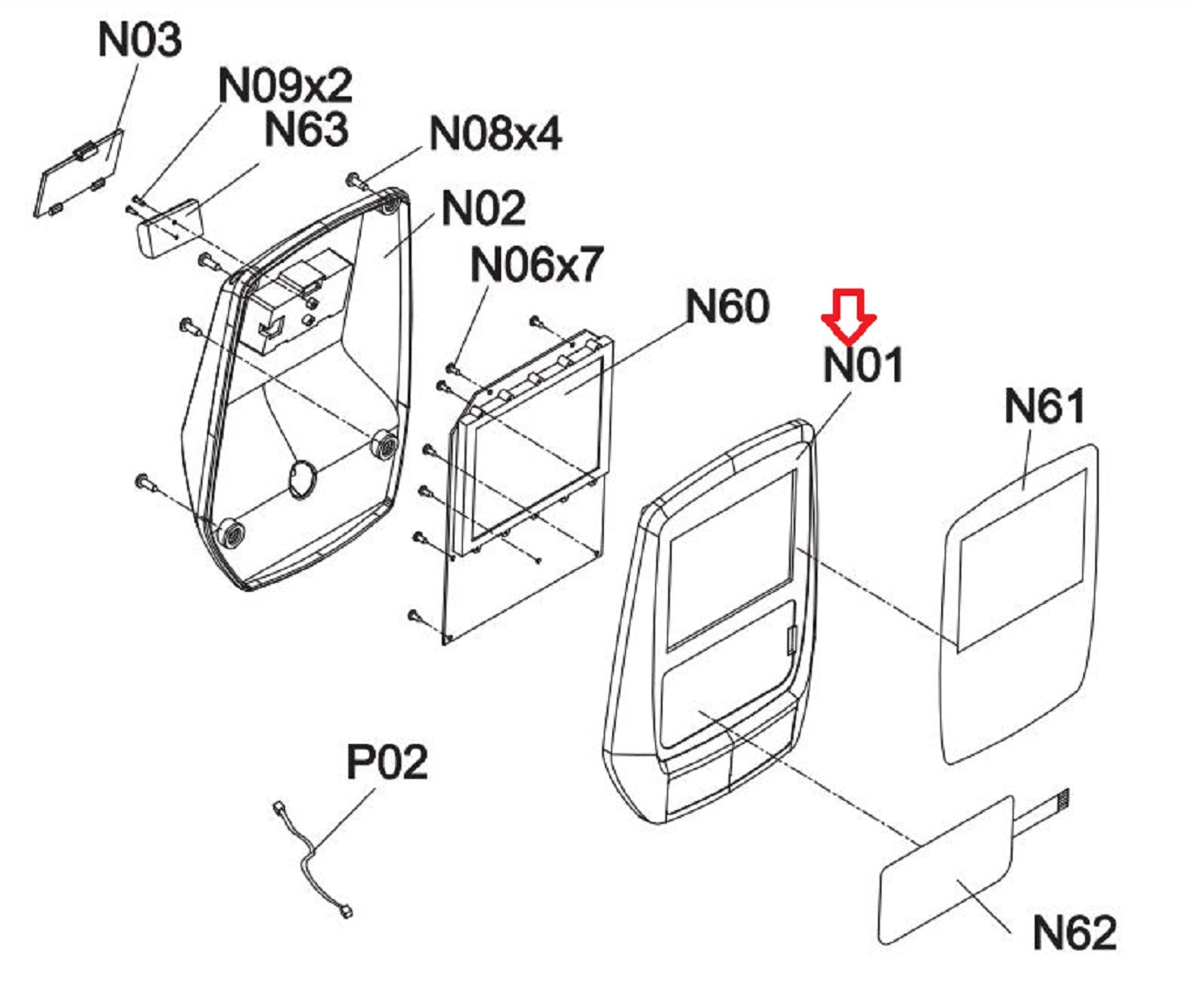 N03
N09x2
N63
N08x4
N02
N06x7
N60
N01
N61
P02
N62