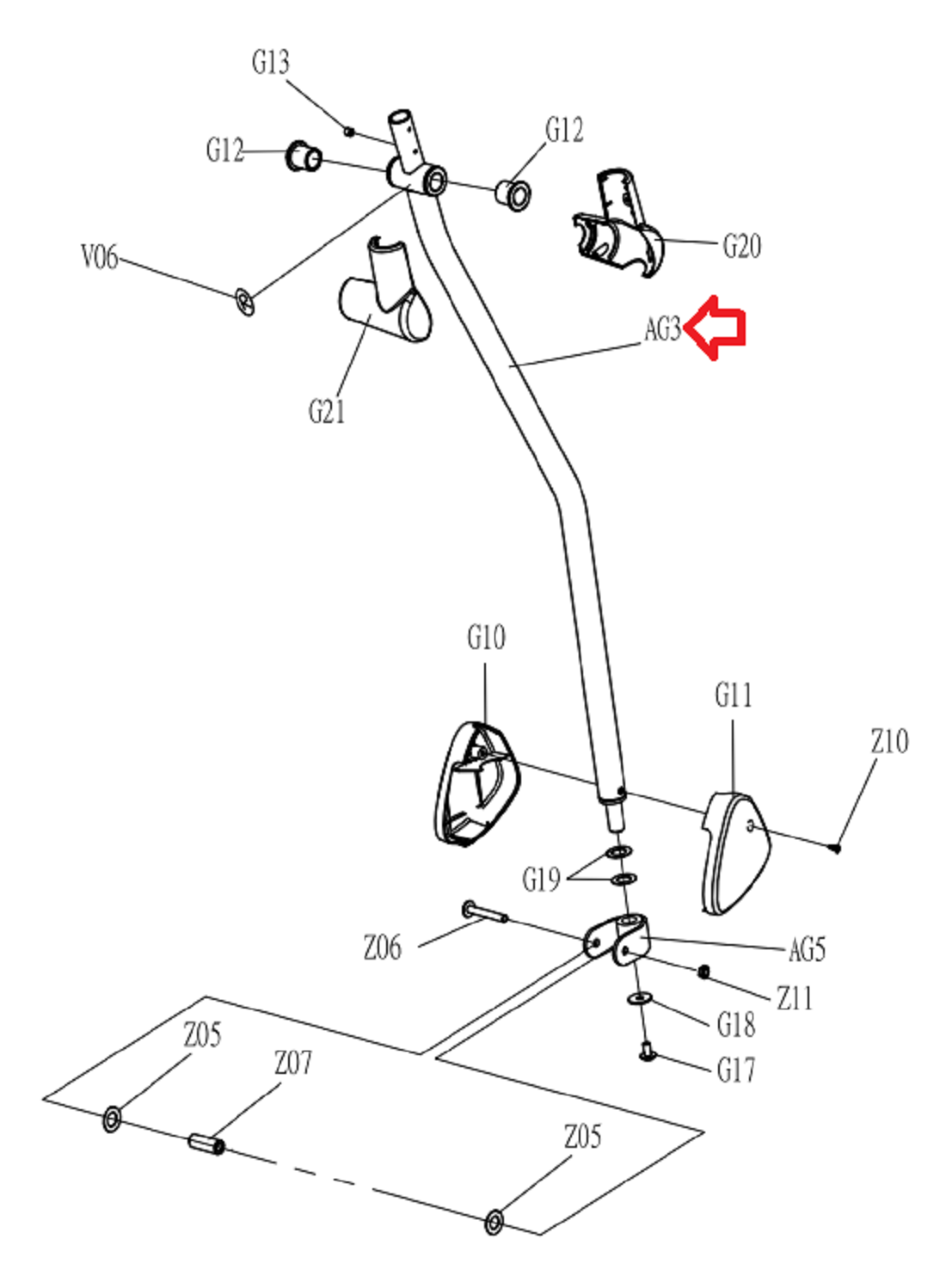 G13
G12
G12
G20
V06
AG3
G21
G10
G11
Z10
G19
Z06
AG5
Z11
G18
G17
Z05
Z07
Z05