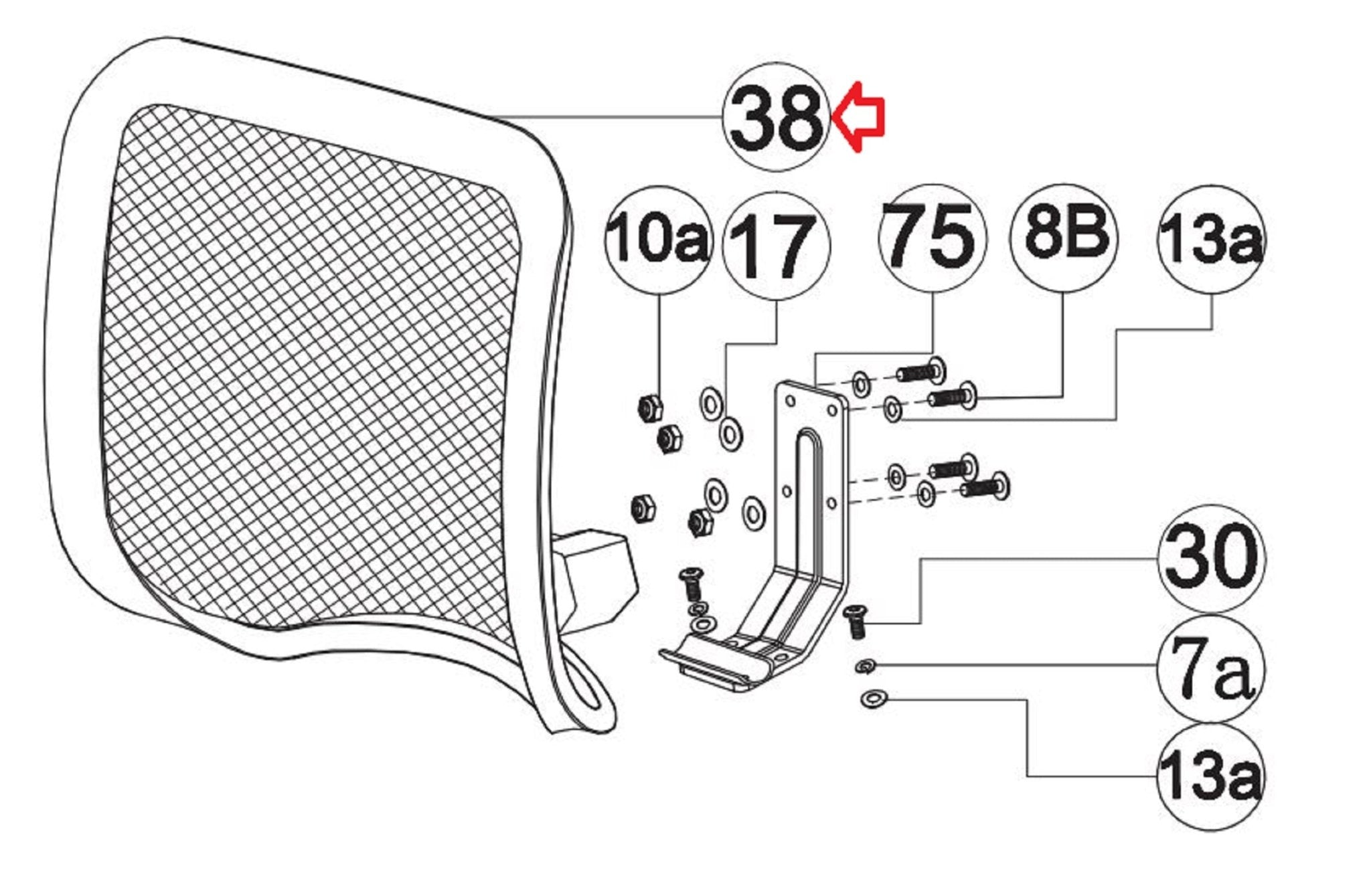 38

10a 17 75 8B 13a

30

7a

13a