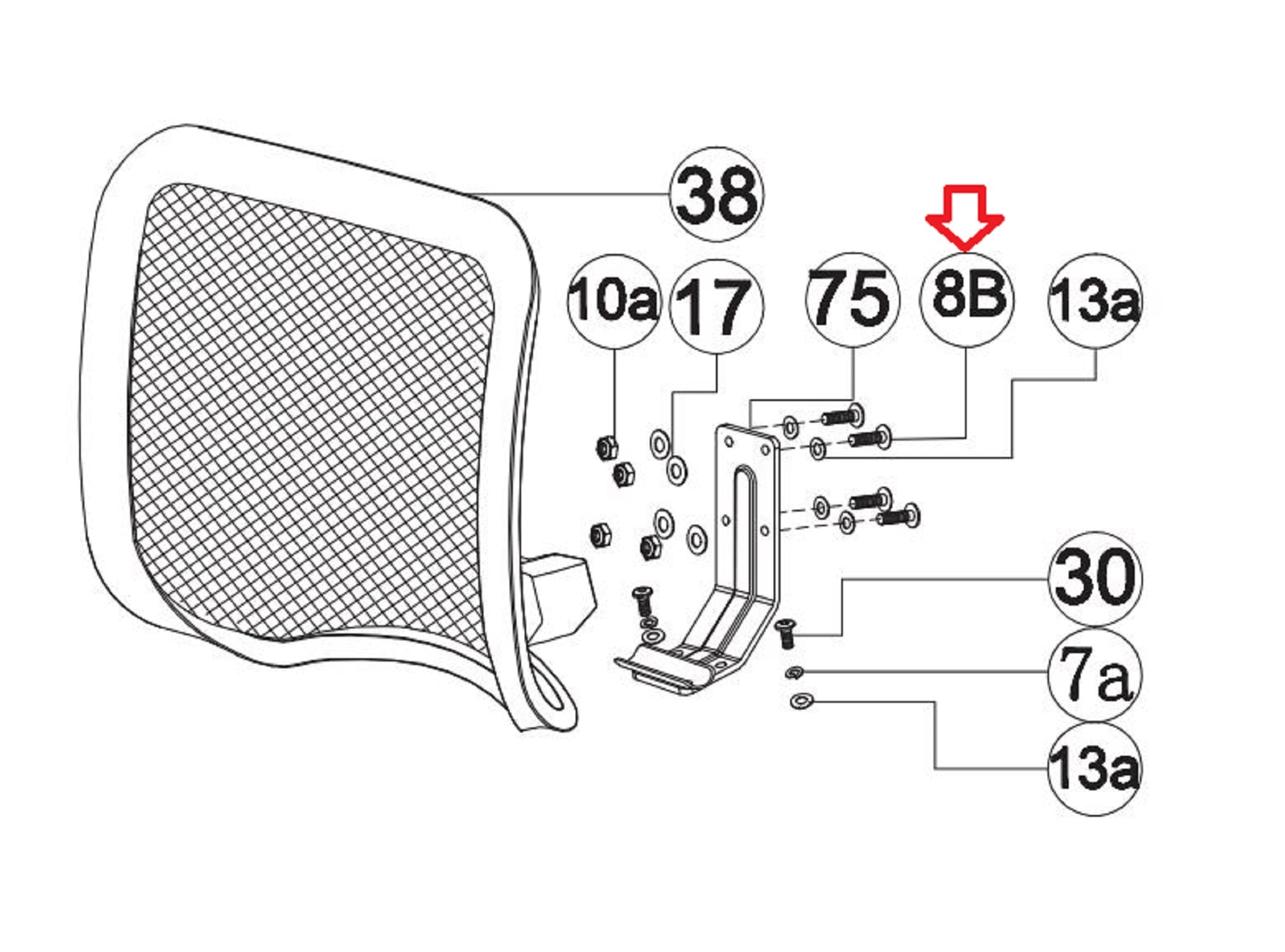 38

10a 17 75 8B 13a

30

7a

13a