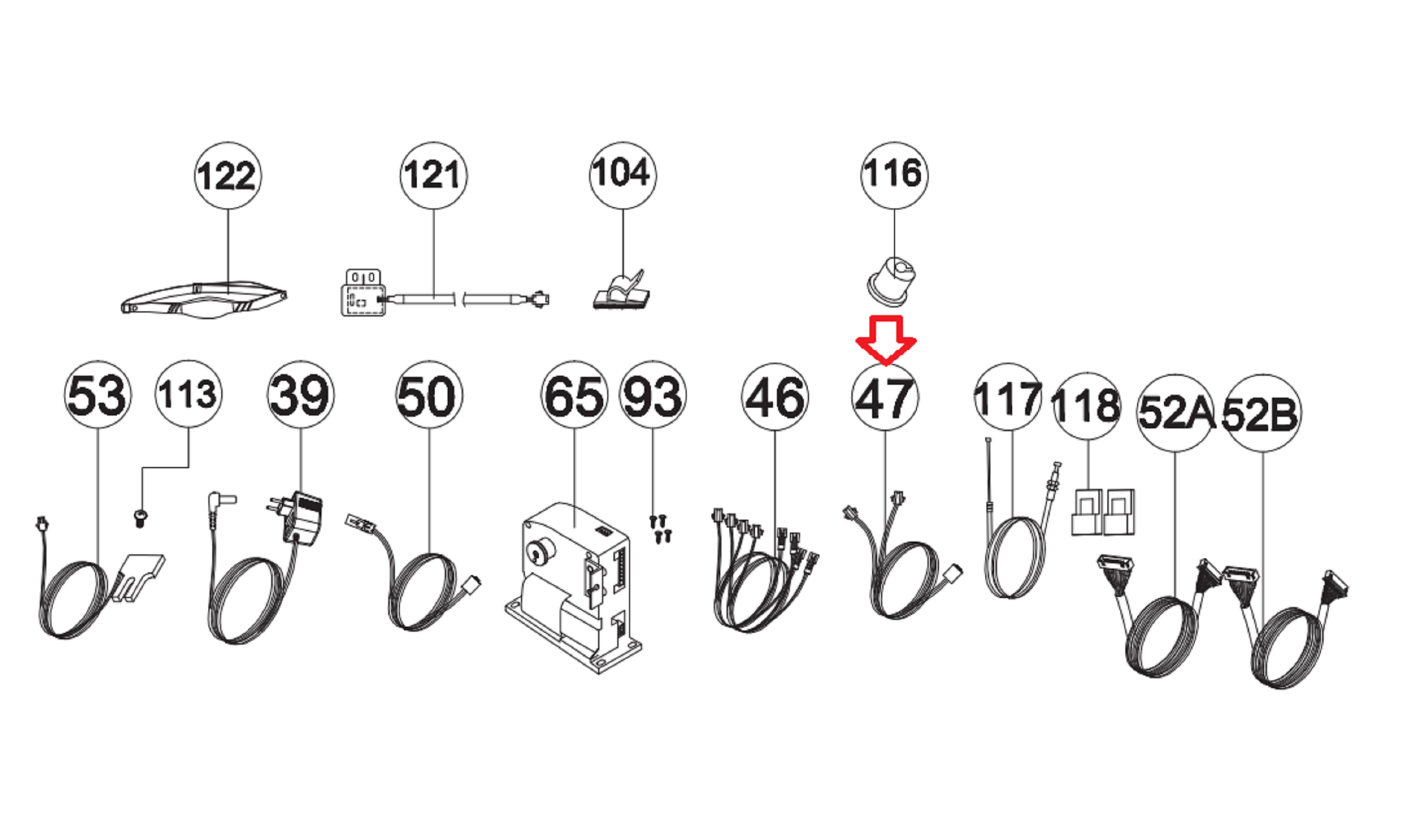 122 121 104 116

53 113 39 50 65 93 46 47 117 118 52A 52B