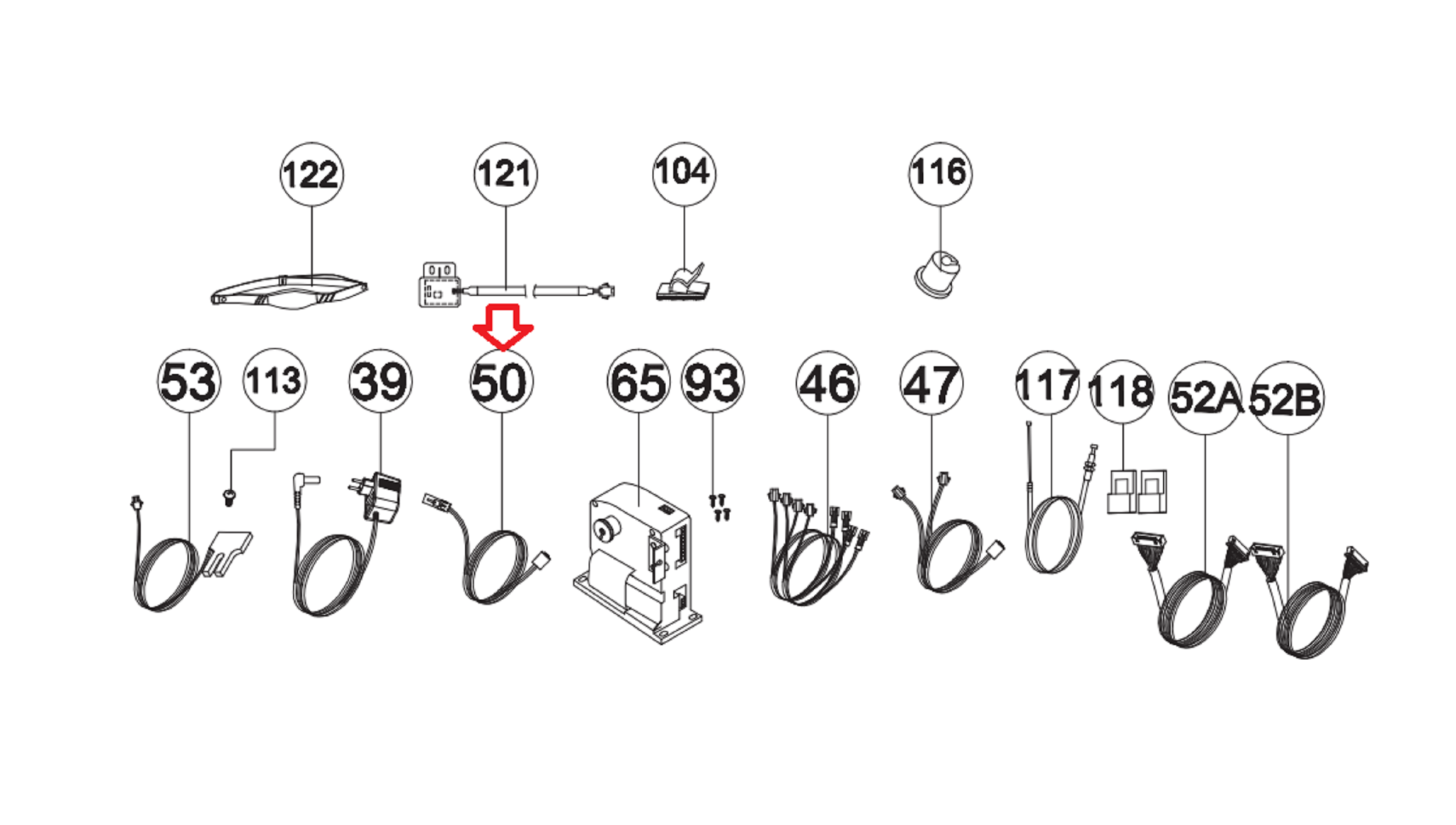 122
121
104
116
53
113
39
50
65
93
46
47
117
118
52A
52B