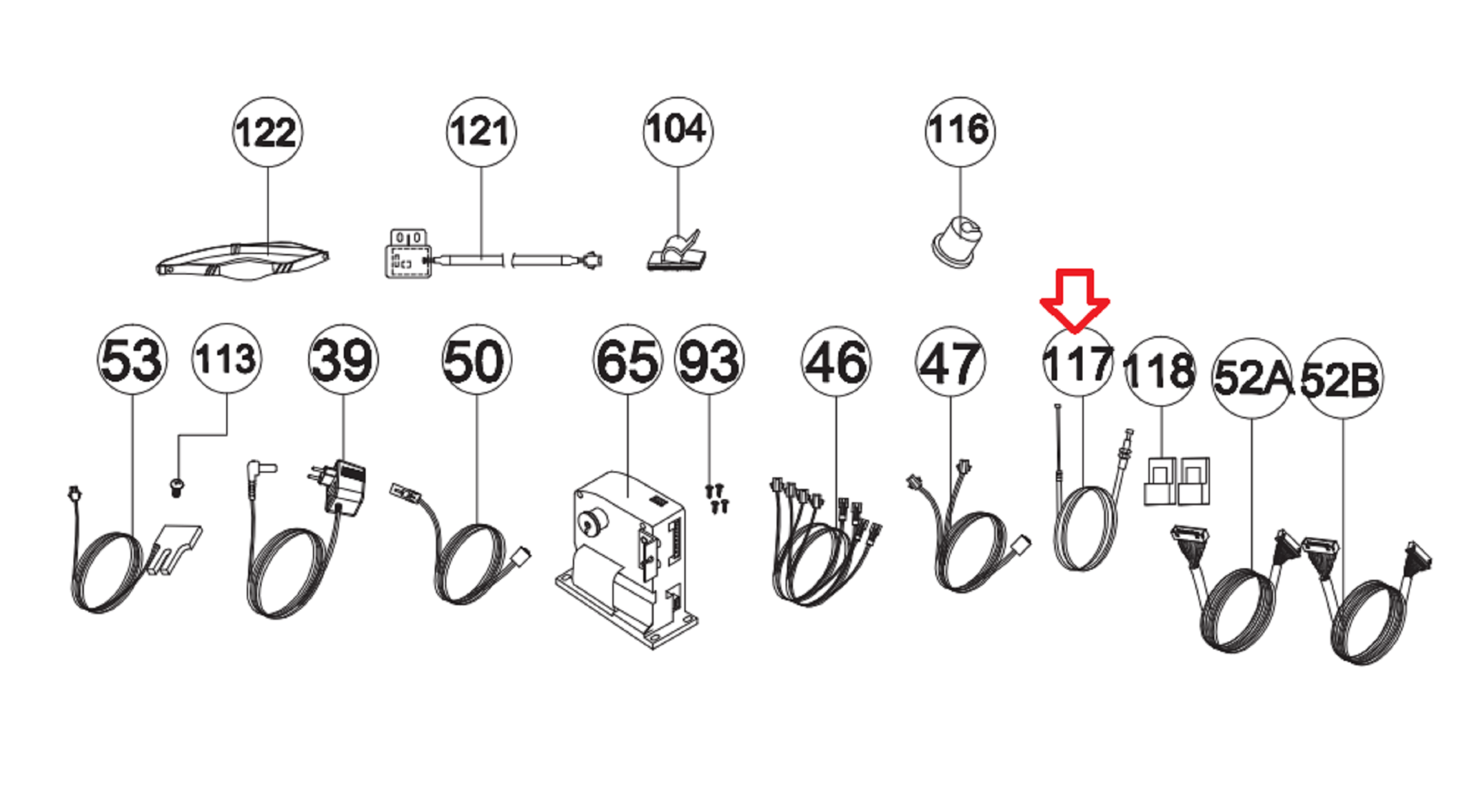 122
121
104
116
53
113
39
50
65
93
46
47
117
118
52A
52B