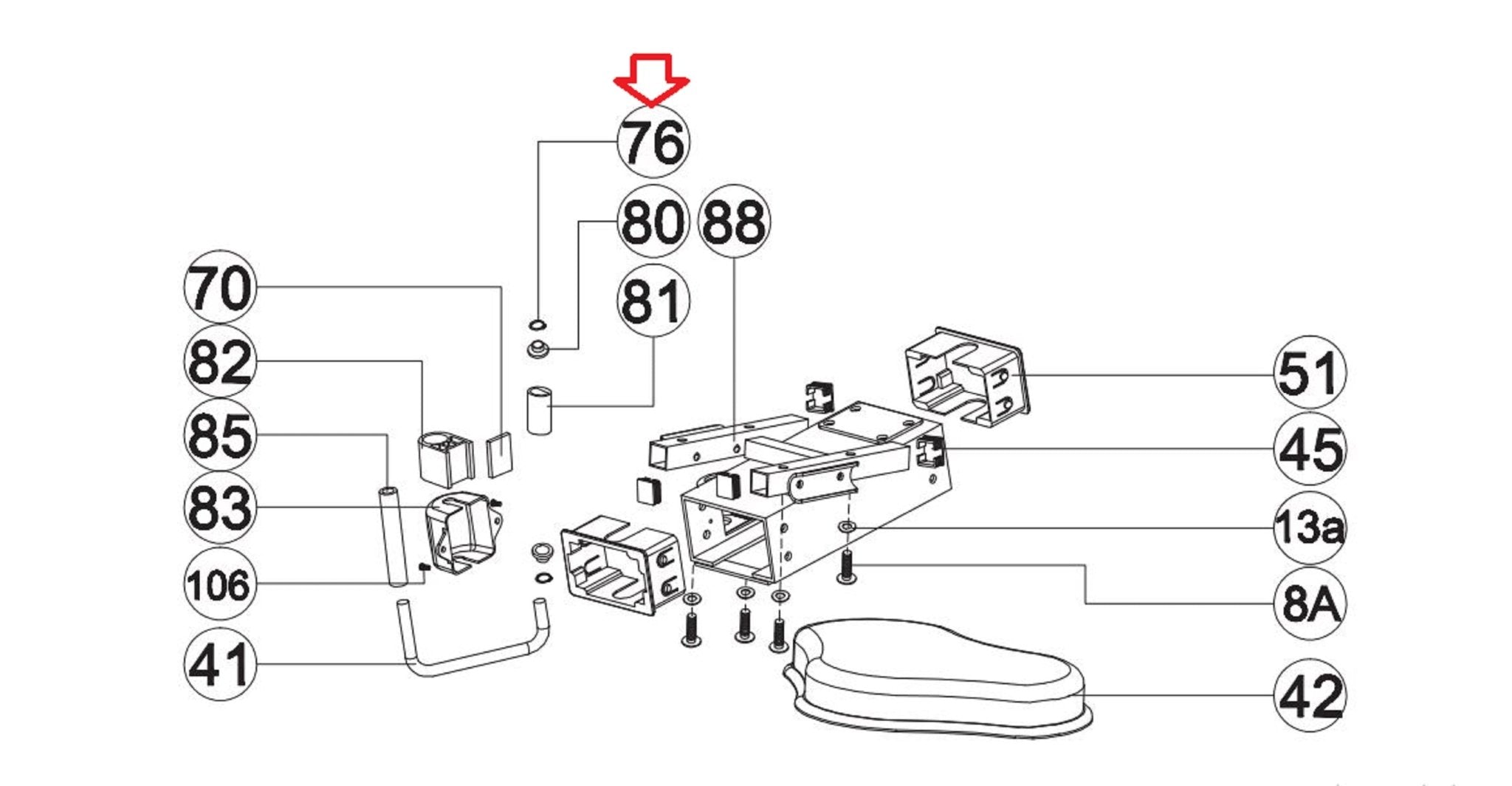 76
80
88
81
70
82
85
83
106
41
51
45
13a
8A
42