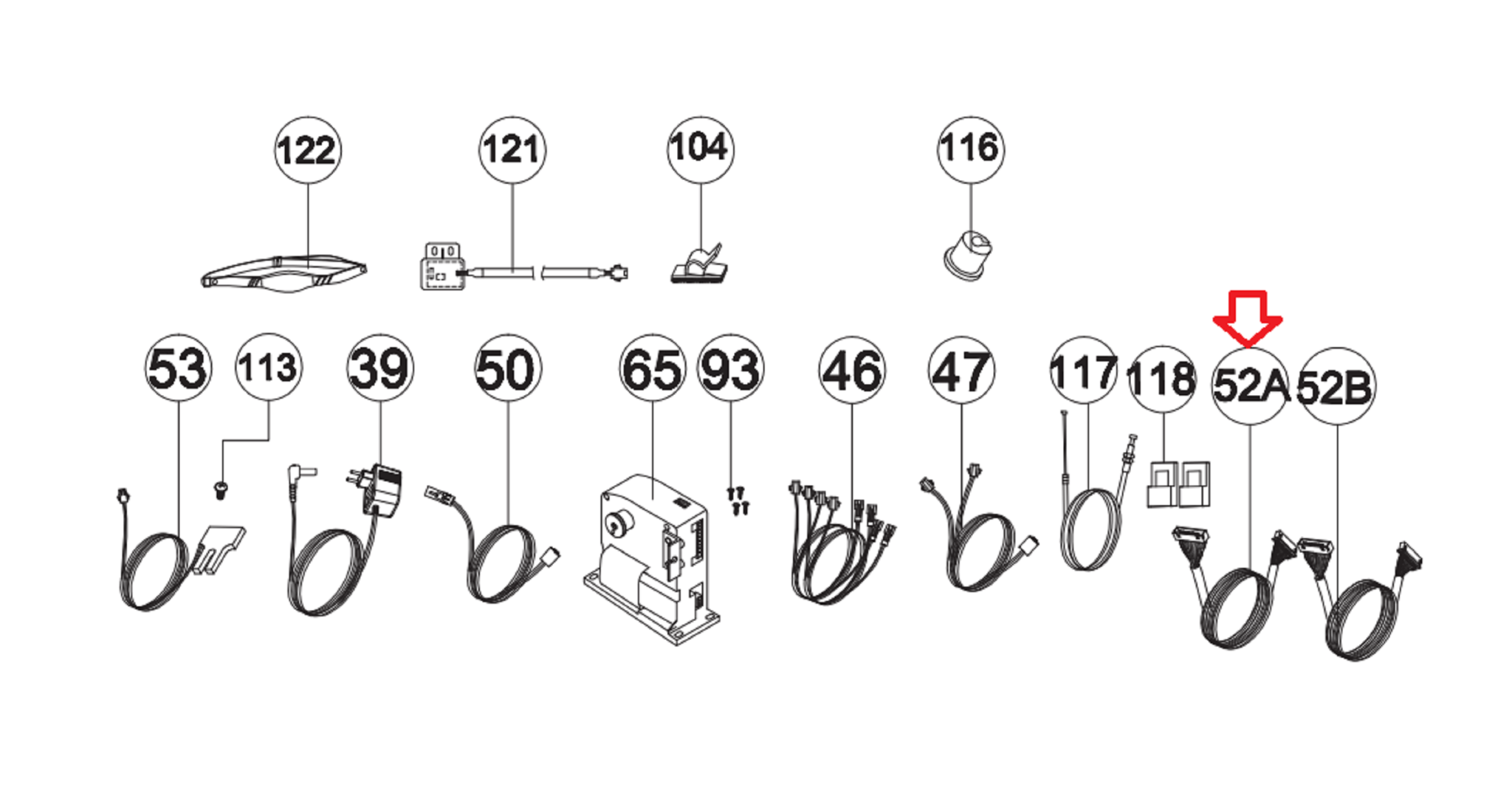 122
121
104
116
53
113
39
50
65
93
46
47
117
118
52A
52B