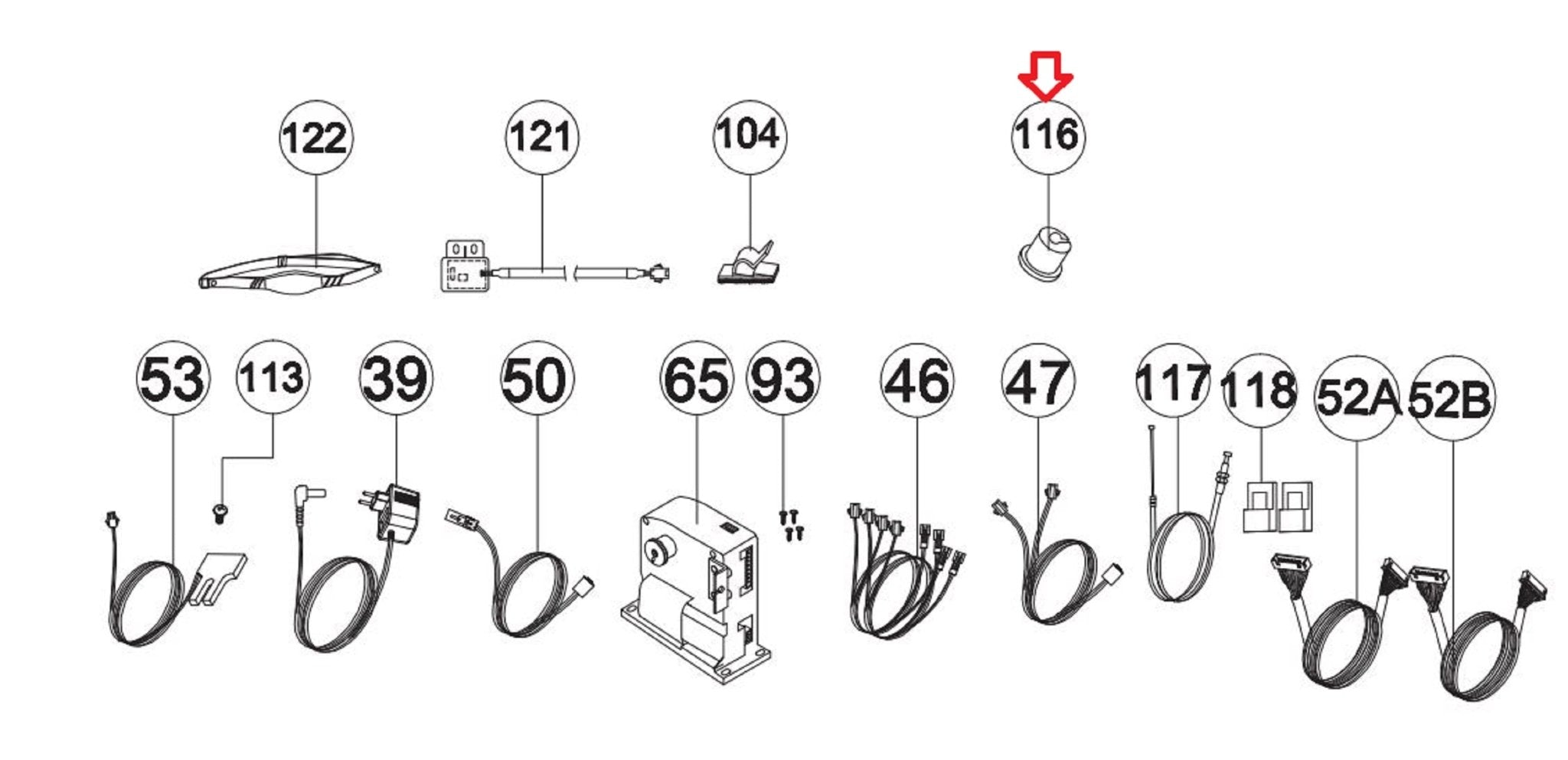 122

121

104

116

53

113

39

50

65

93

46

47

117

118

52A

52B