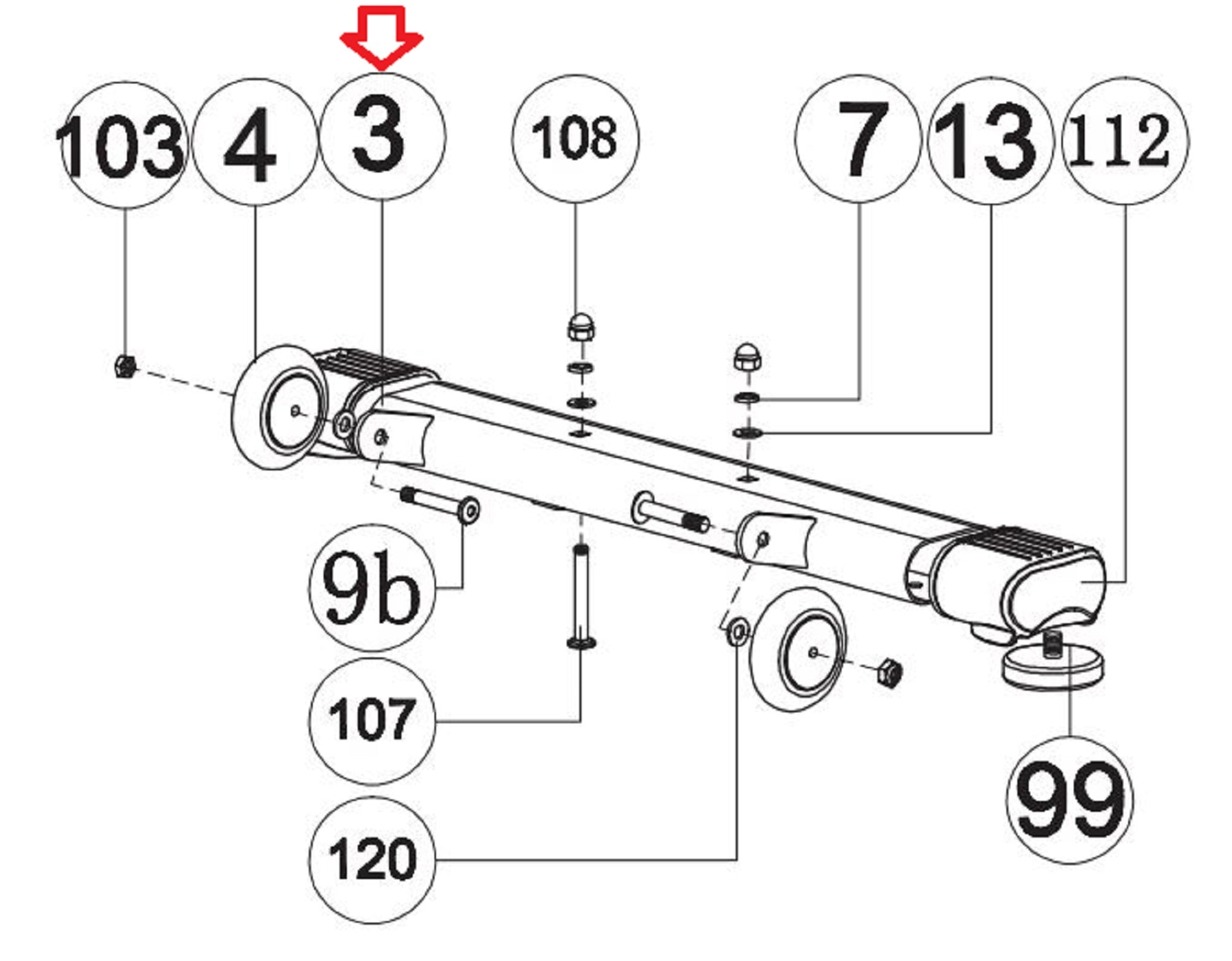 103
4
3
108
7
13
112
9b
107
120
99