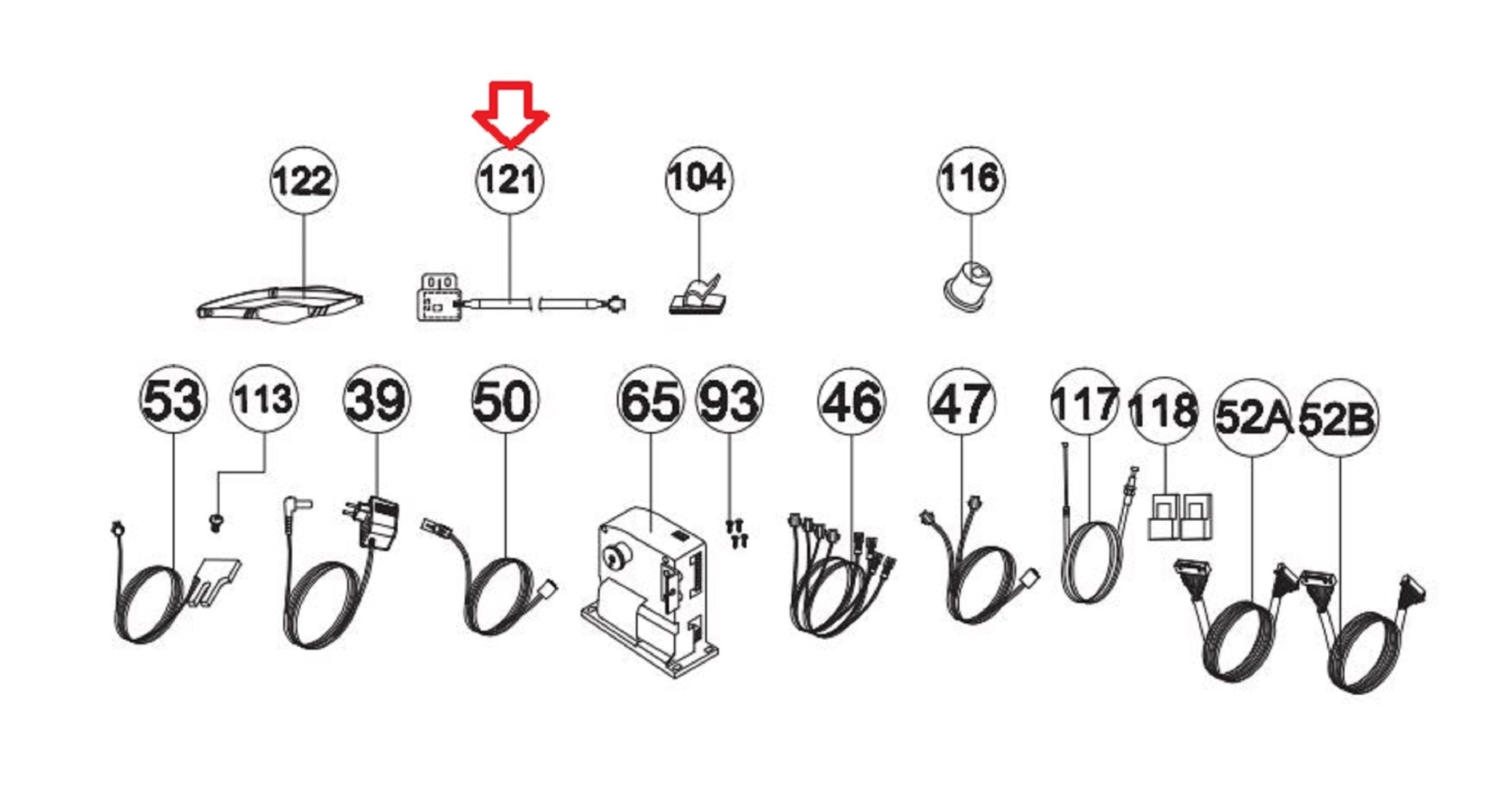 122
121
104
116
53
113
39
50
65
93
46
47
117
118
52A
52B