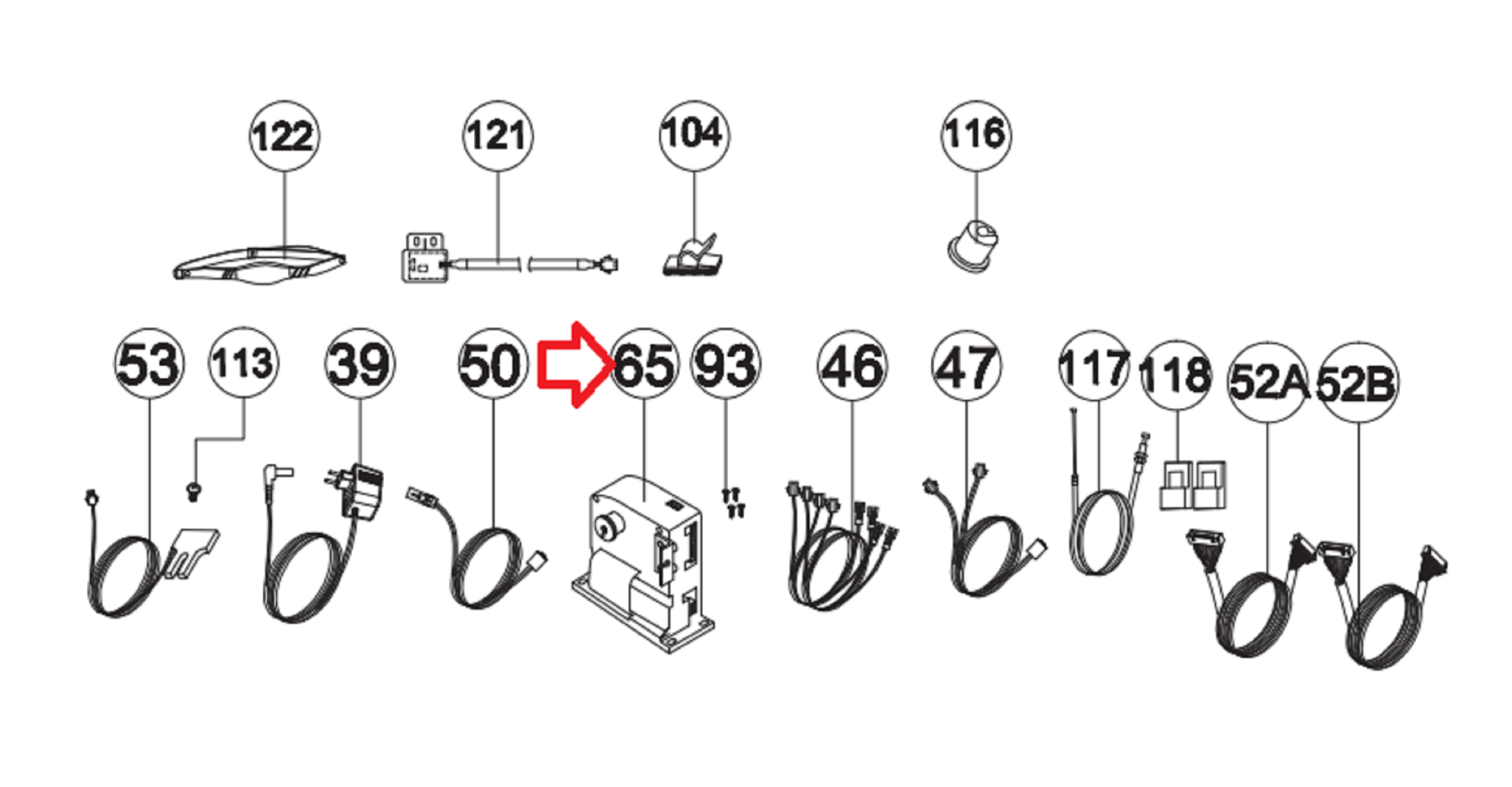 122 121 104 116

53 113 39 50 65 93 46 47 117 118 52A 52B