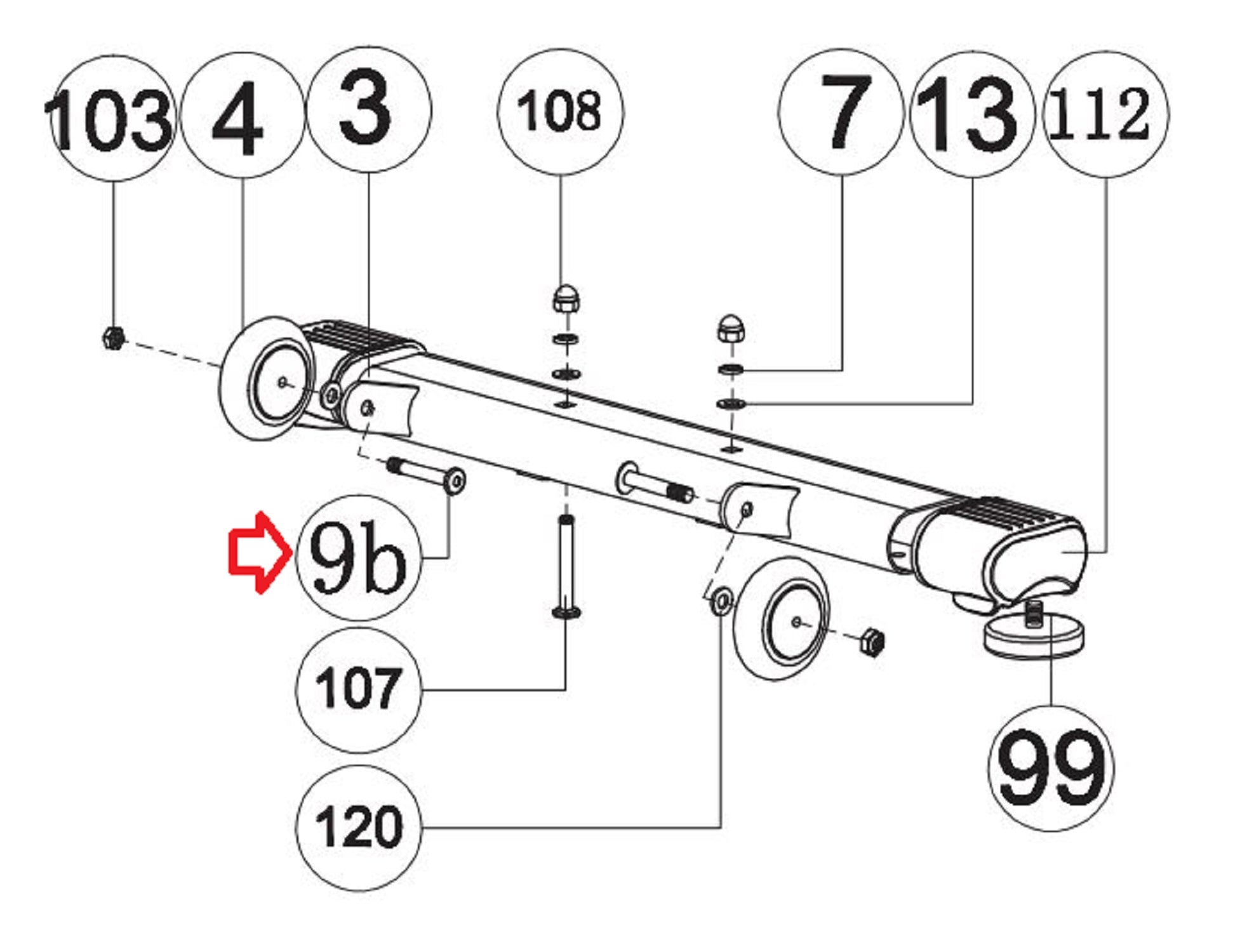 103
4
3
108
7
13
112
9b
107
120
99