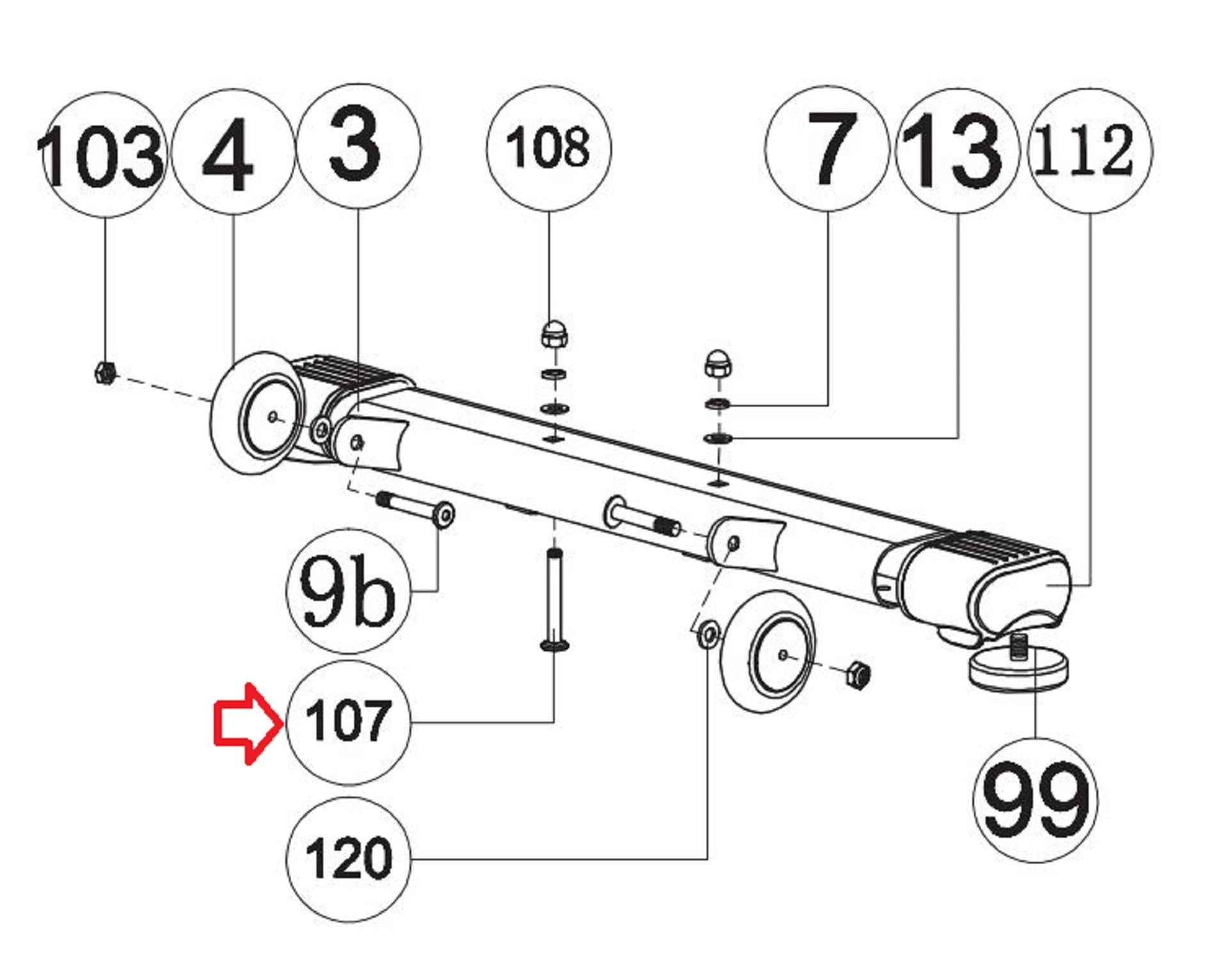 103
4
3
108
7
13
112
9b
107
120
99