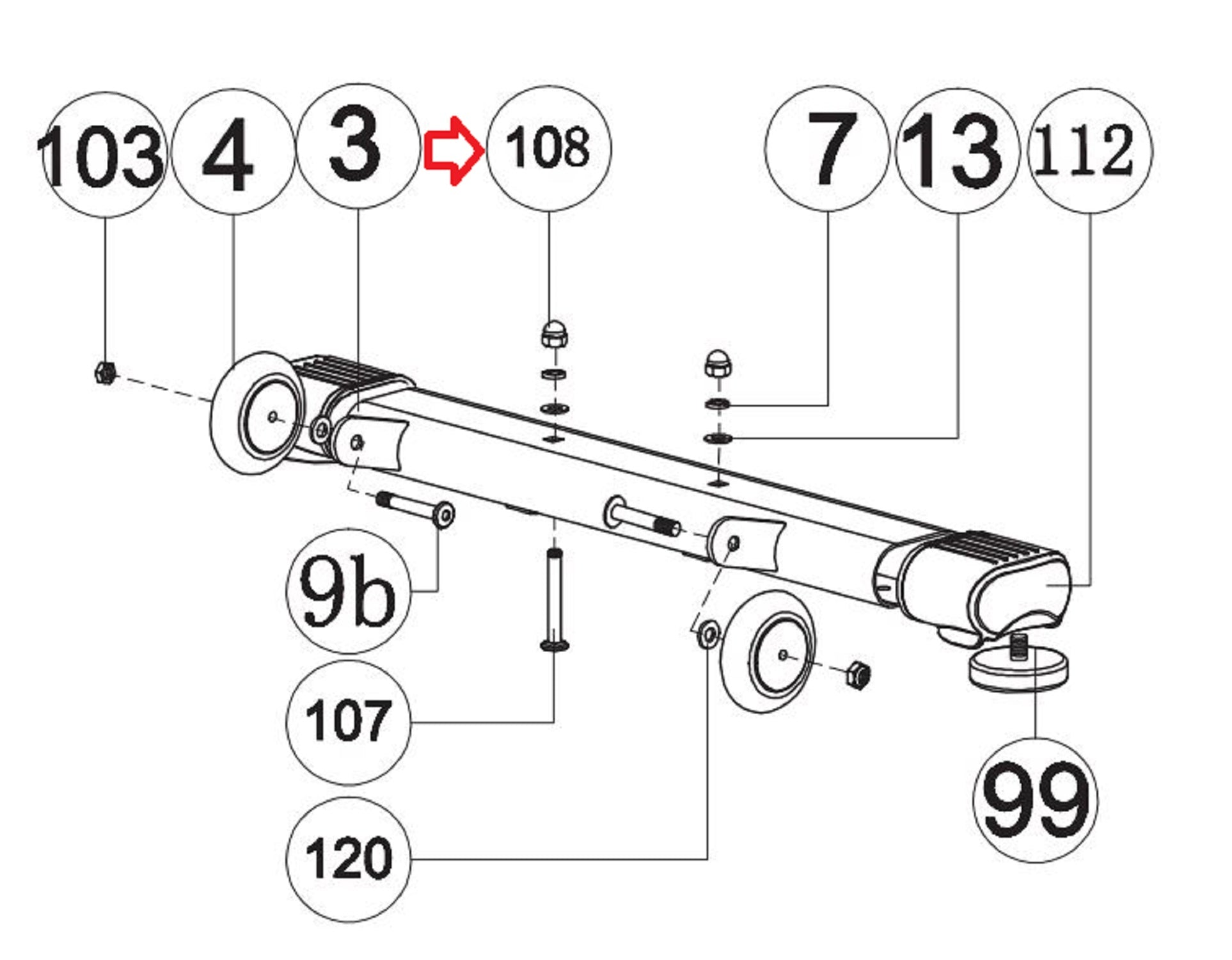 103
4
3
108
7
13
112
9b
107
120
99