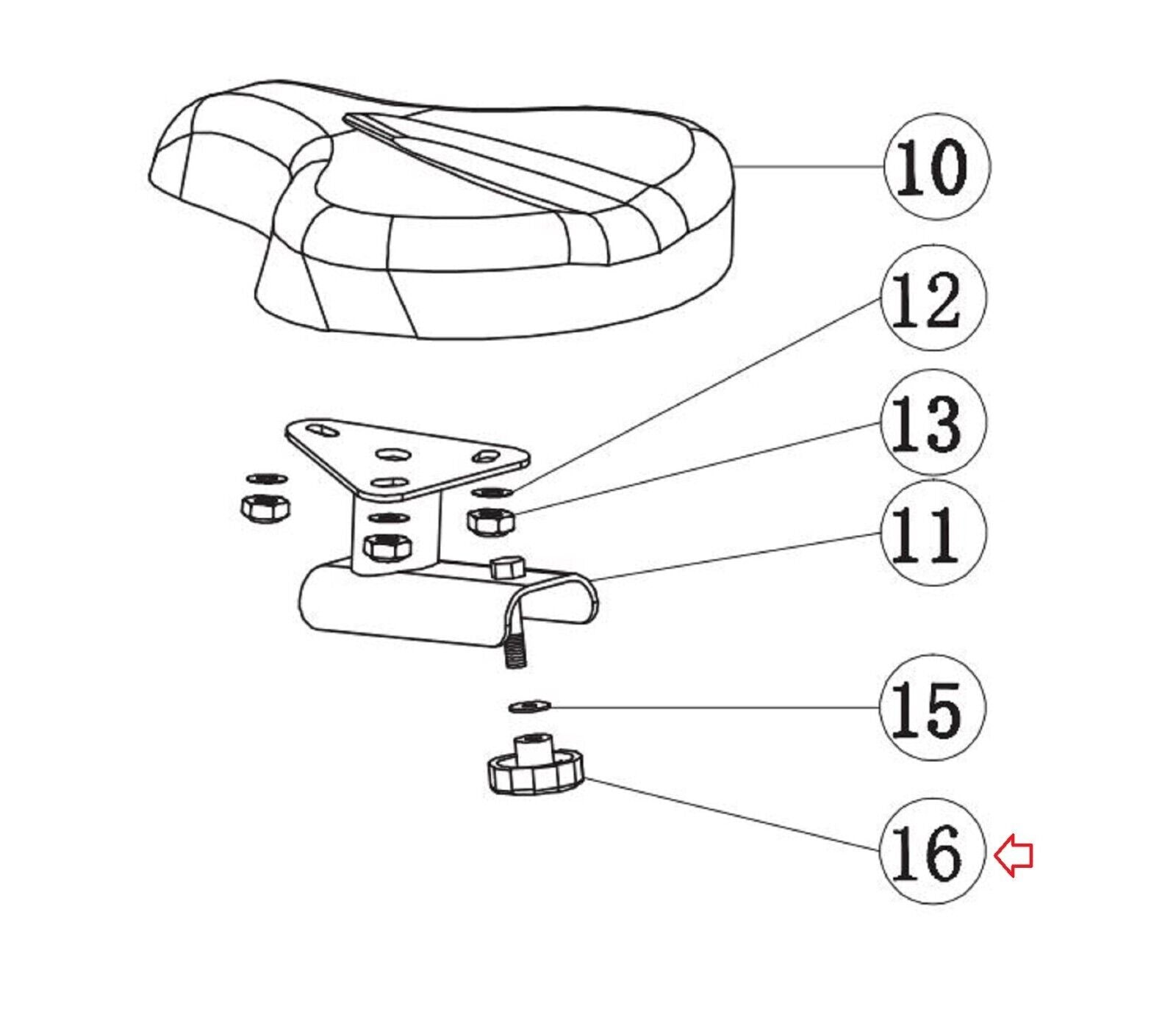 10
12
13
11
15
16