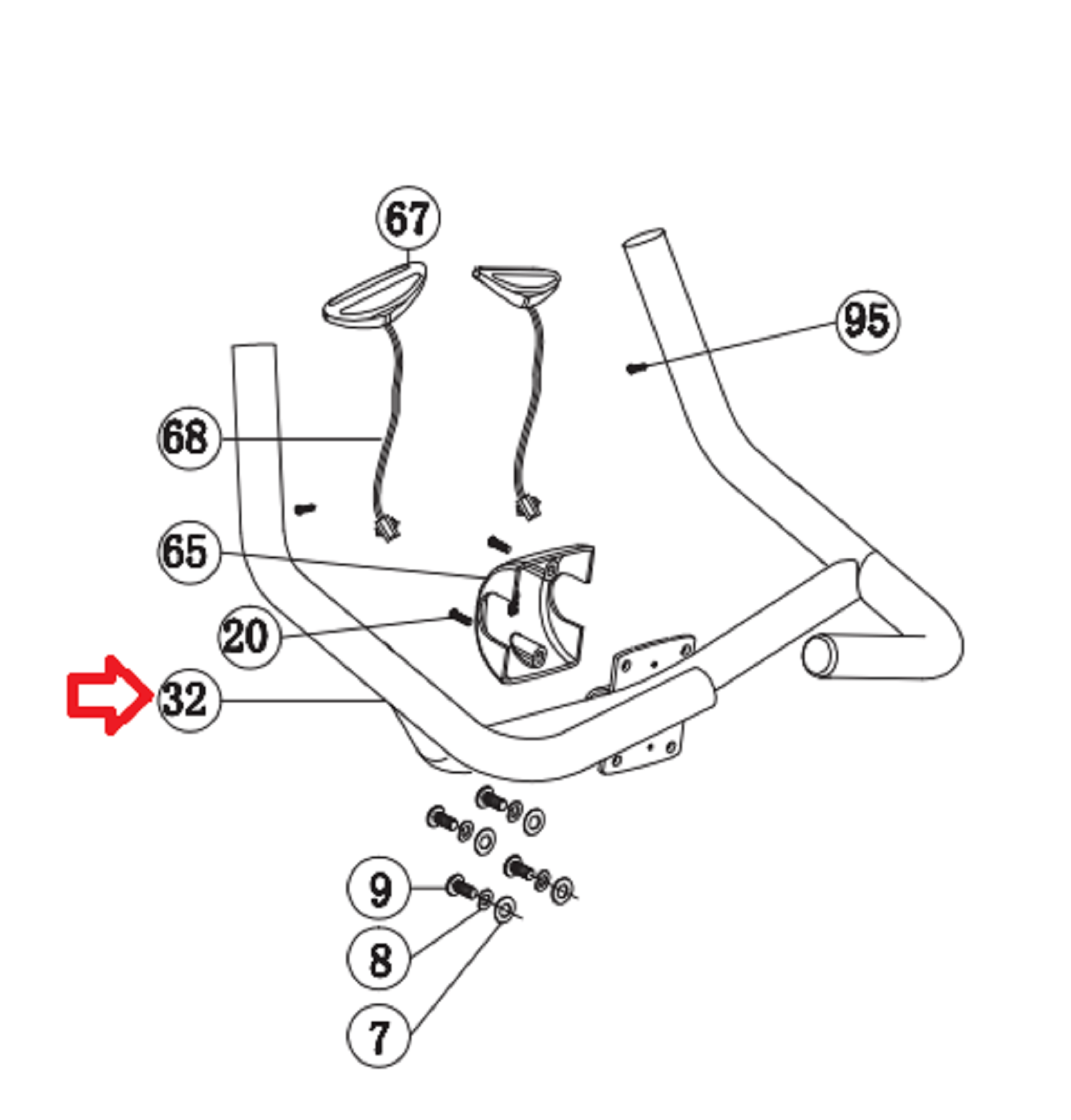 67
95
68
65
20
32
9
8
7