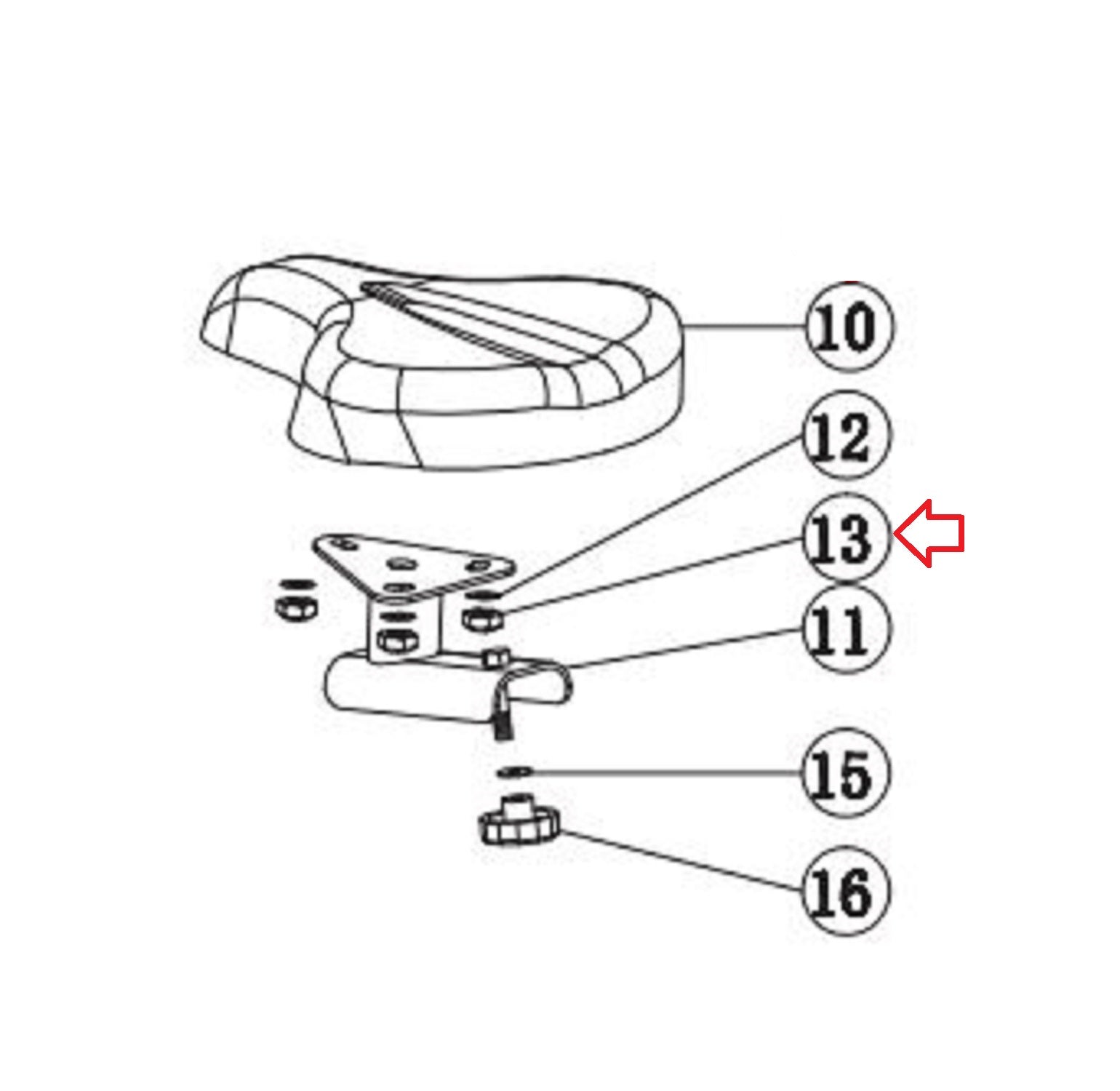 10
12
13
11
15
16