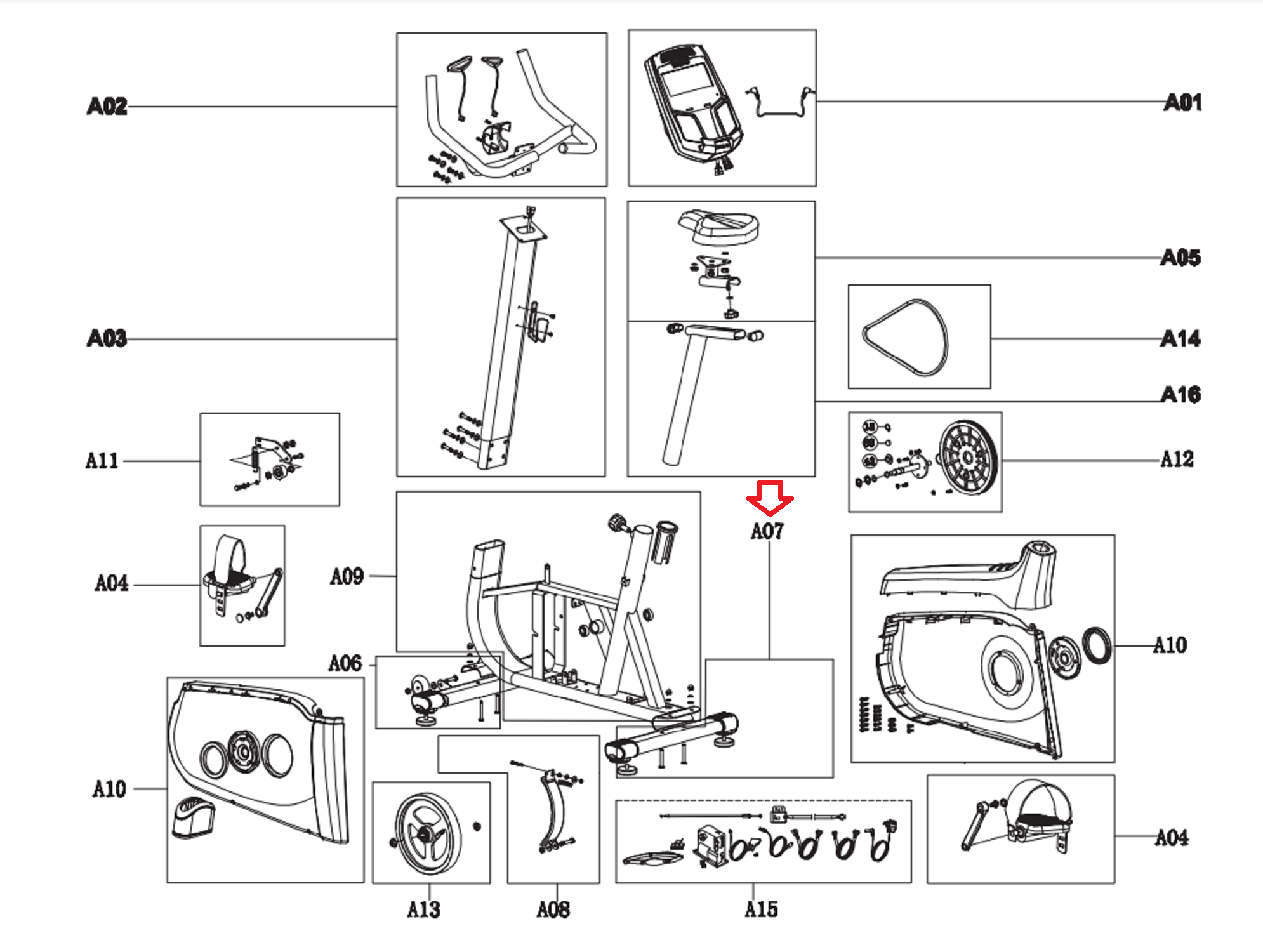 A02
A01
A03
A05
A14
A16
A11
A12
A07
A04
A09
A10
A06
A10
A04
A13
A08
A15