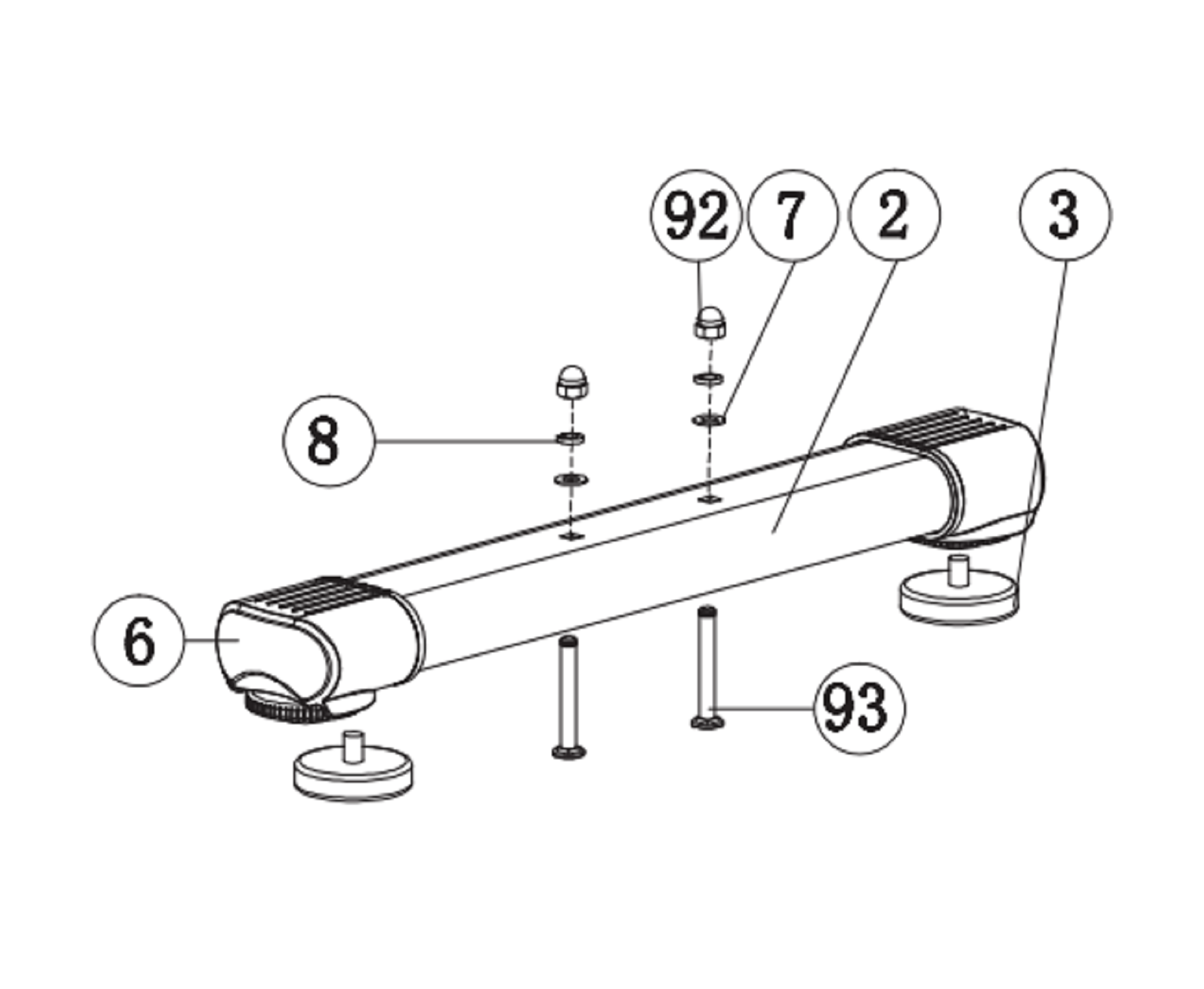 92
7
2
3
8
6
93