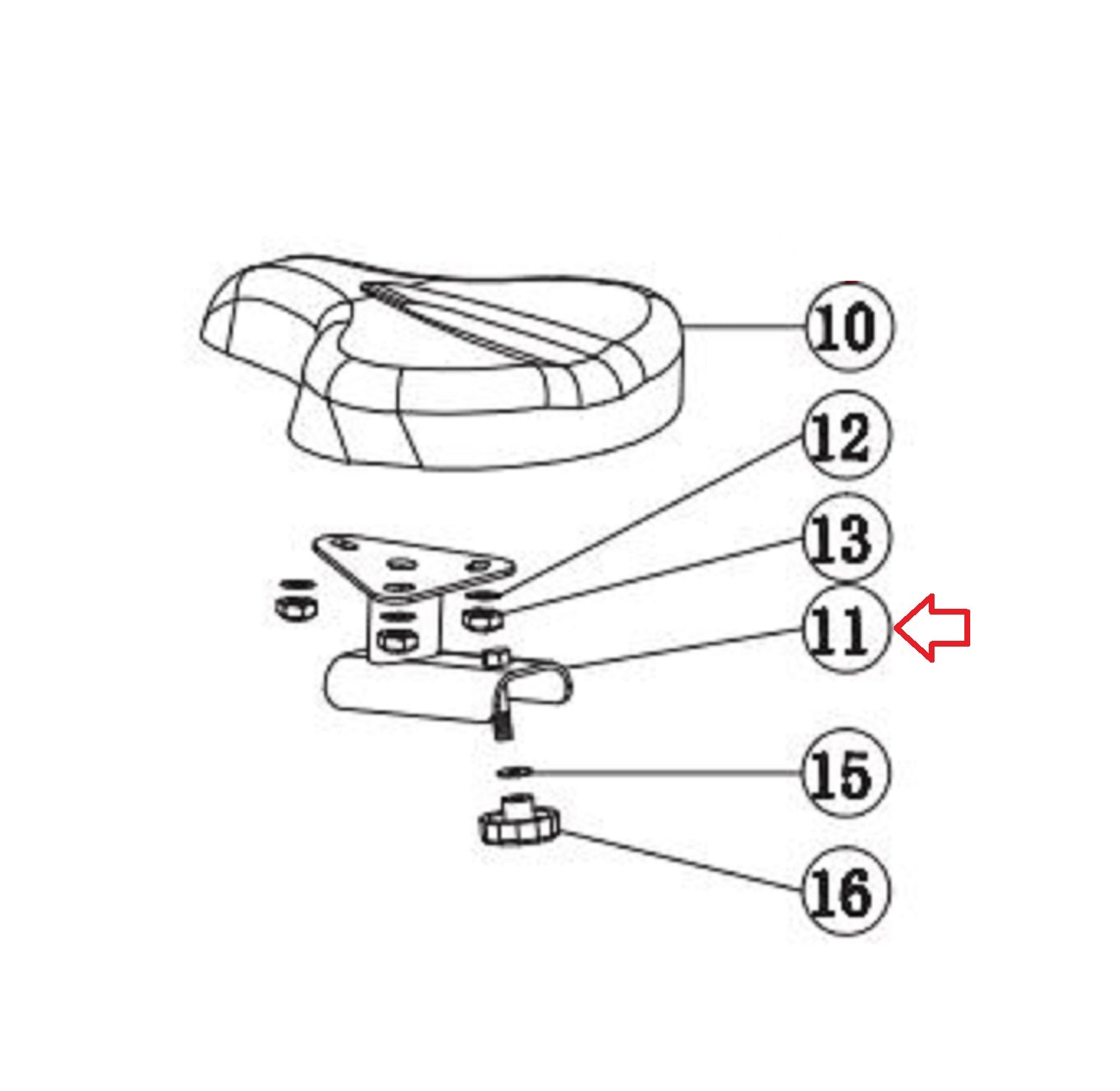 10
12
13
11
15
16