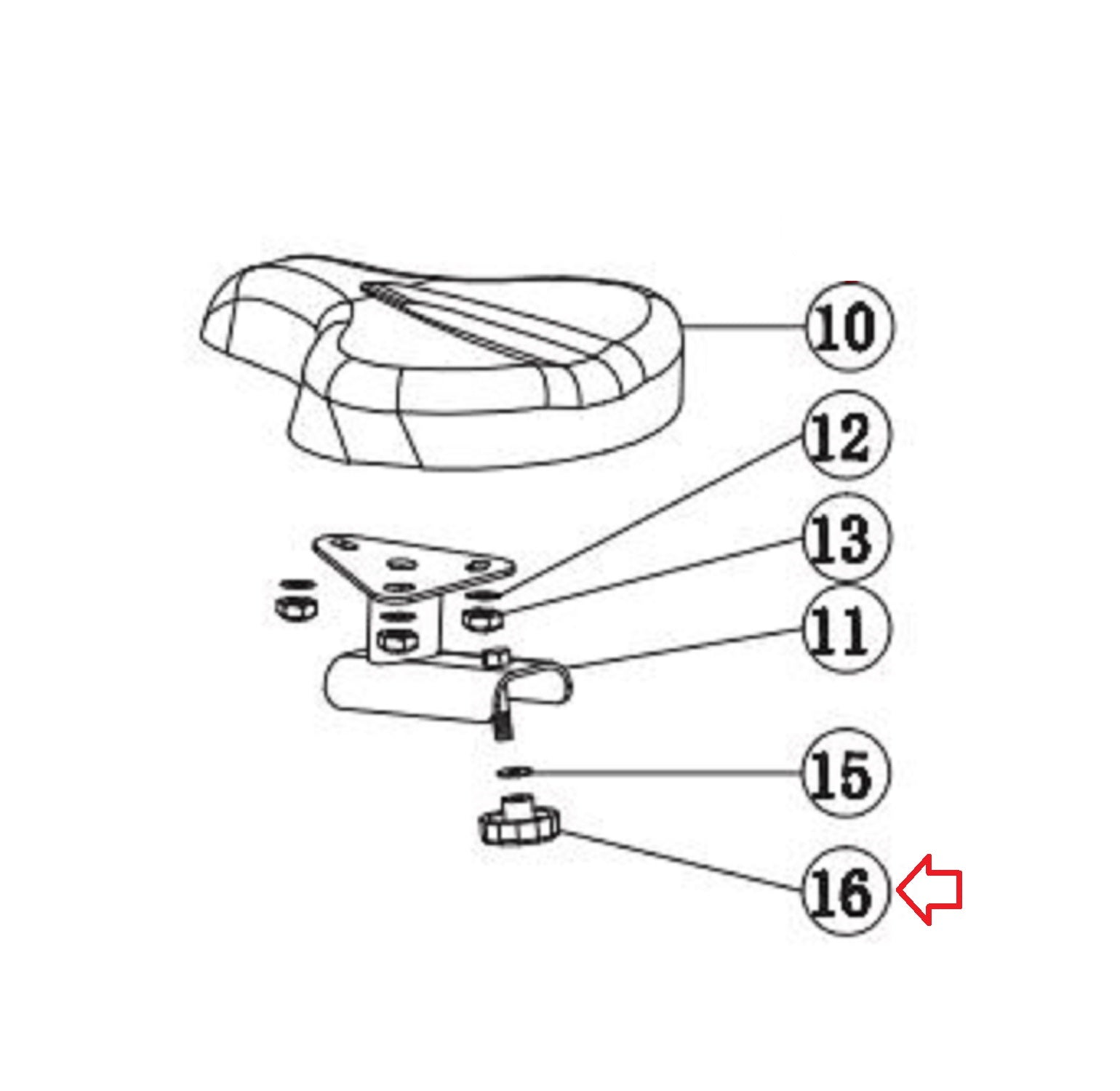 10
12
13
11
15
16