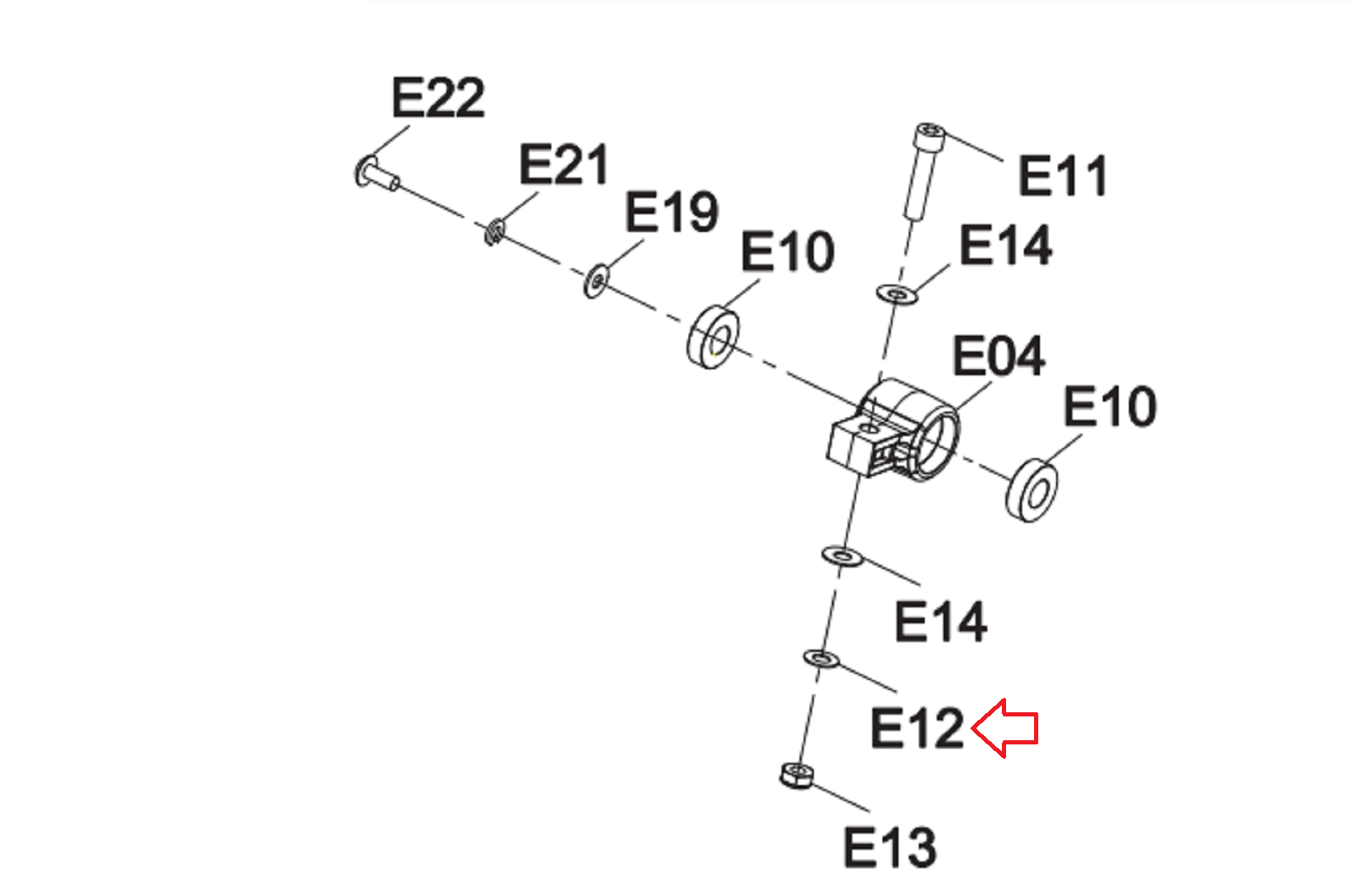 E22
E21
E19
E10
E11
E14
E04
E10
E14
E12
E13