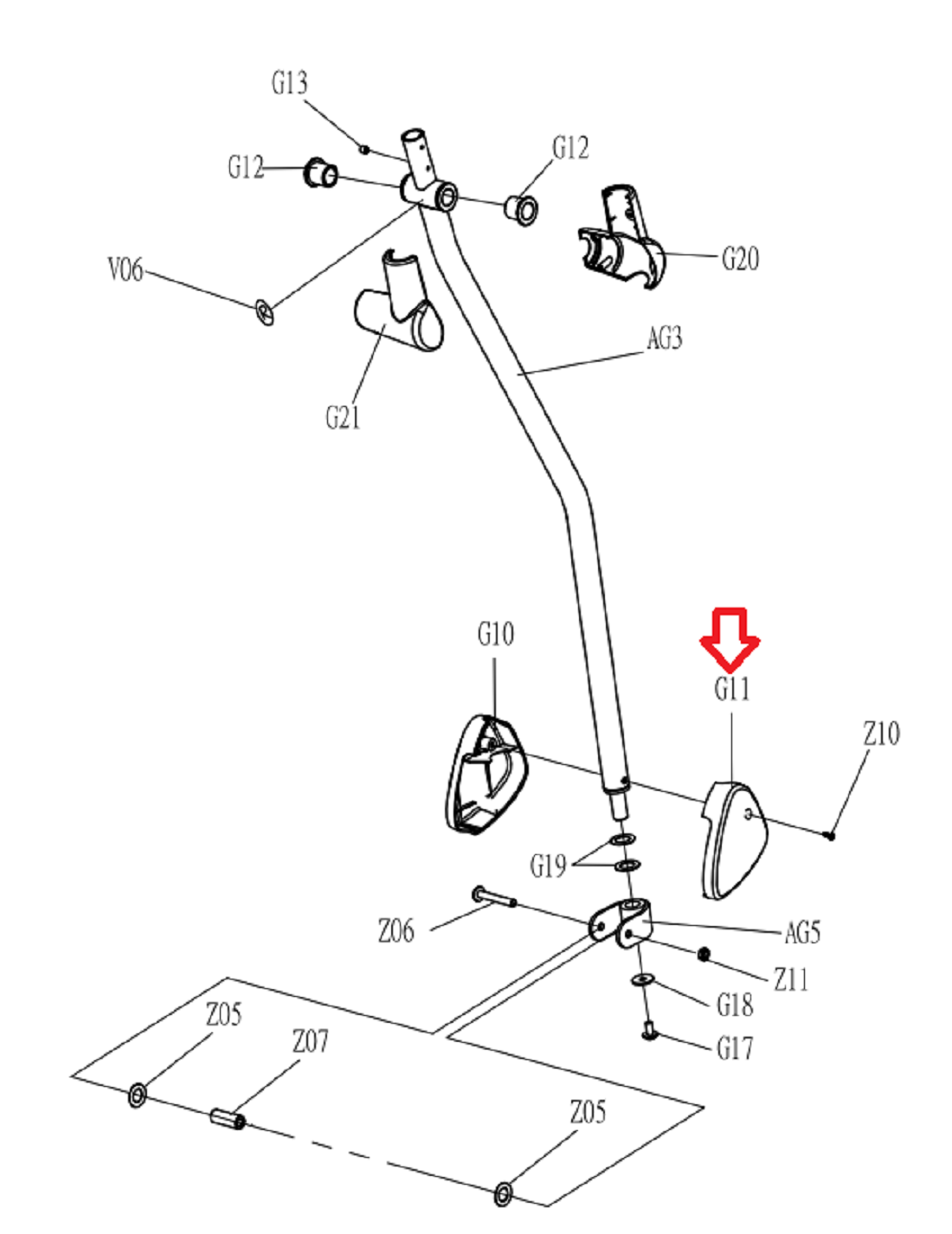 G13
G12
G12
G20
V06
AG3
G21
G10
G11
Z10
G19
Z06
AG5
Z11
G18
G17
Z05
Z07
Z05