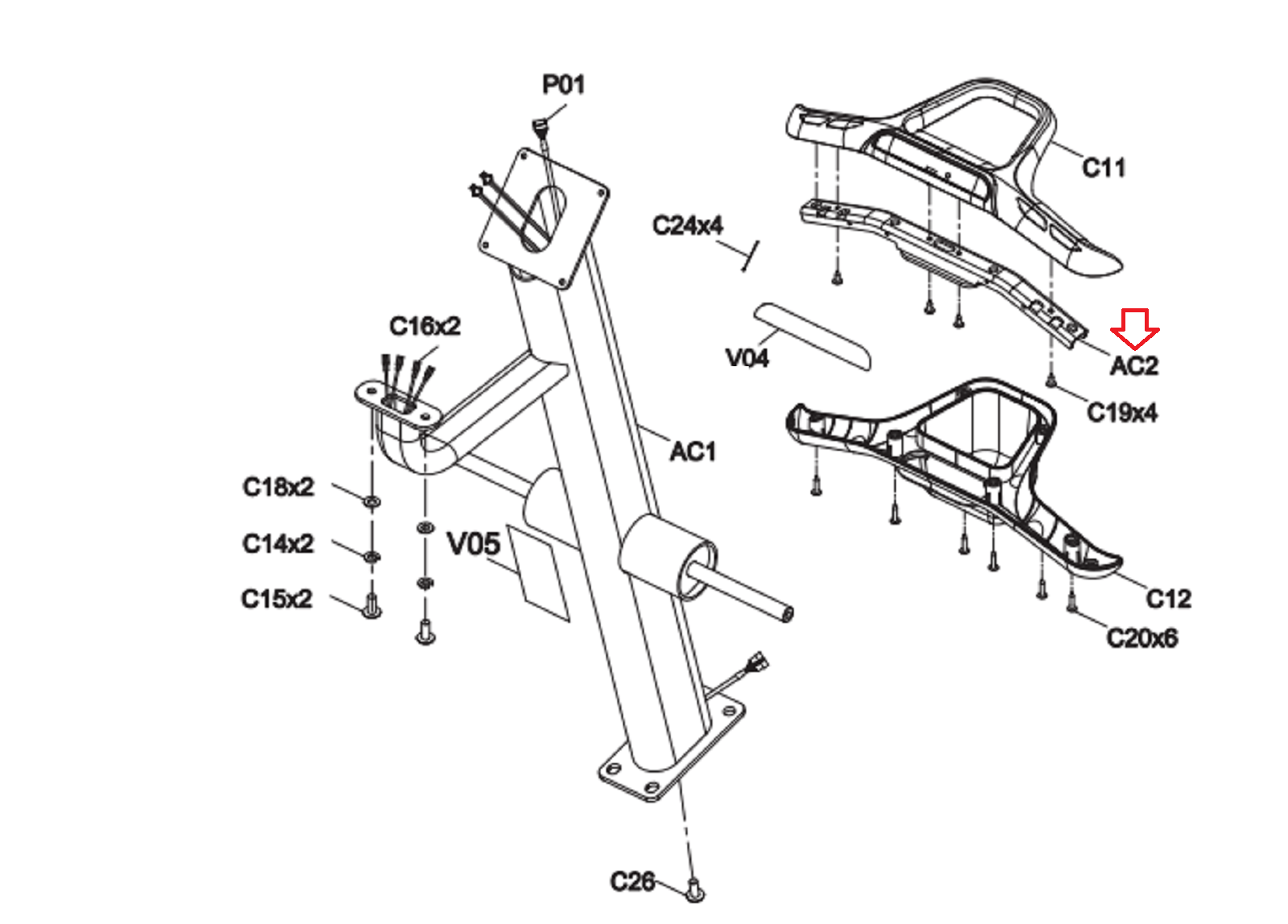 P01

C11

C24x4

C16x2

V04

AC2

C19x4

AC1

C18x2

C14x2

V05

C15x2

C12

C20x6

C26