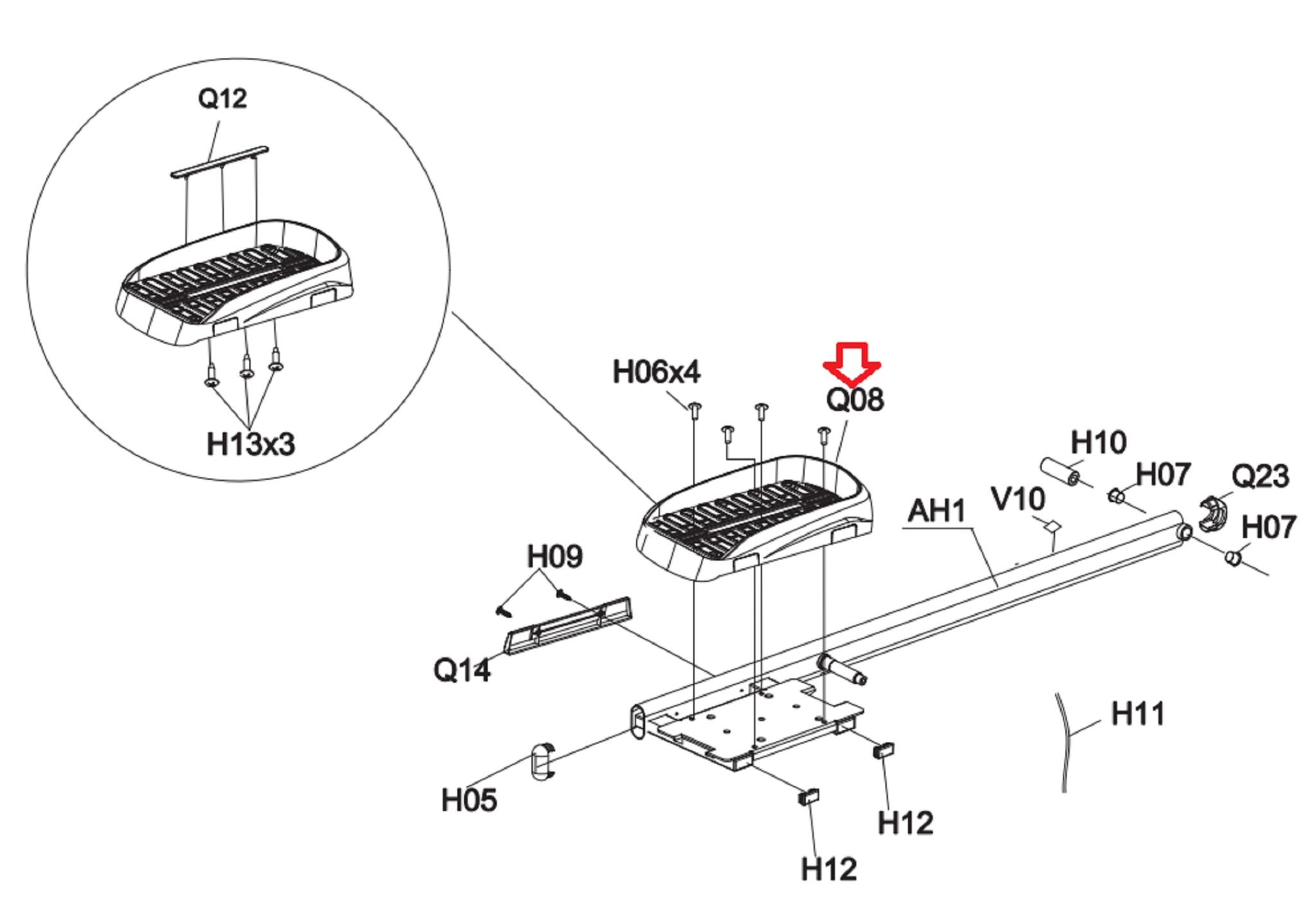 Q12

H13x3

H06x4

Q08

H10

H07

Q23

AH1

V10

H07

H09

Q14

H11

H05

H12

H12