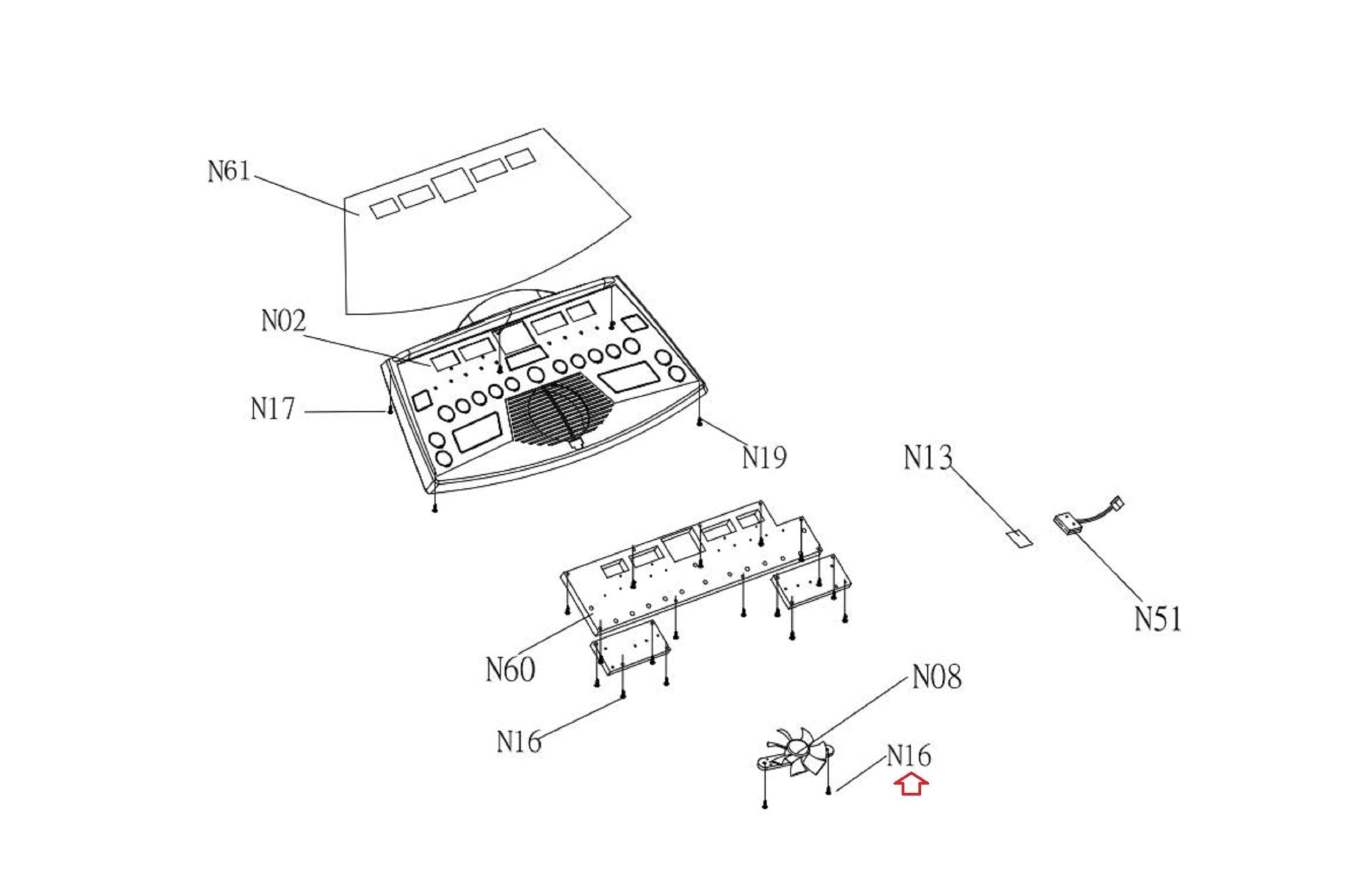 N61

N02

N17

N19

N13

N51

N60

N08

N16

N16