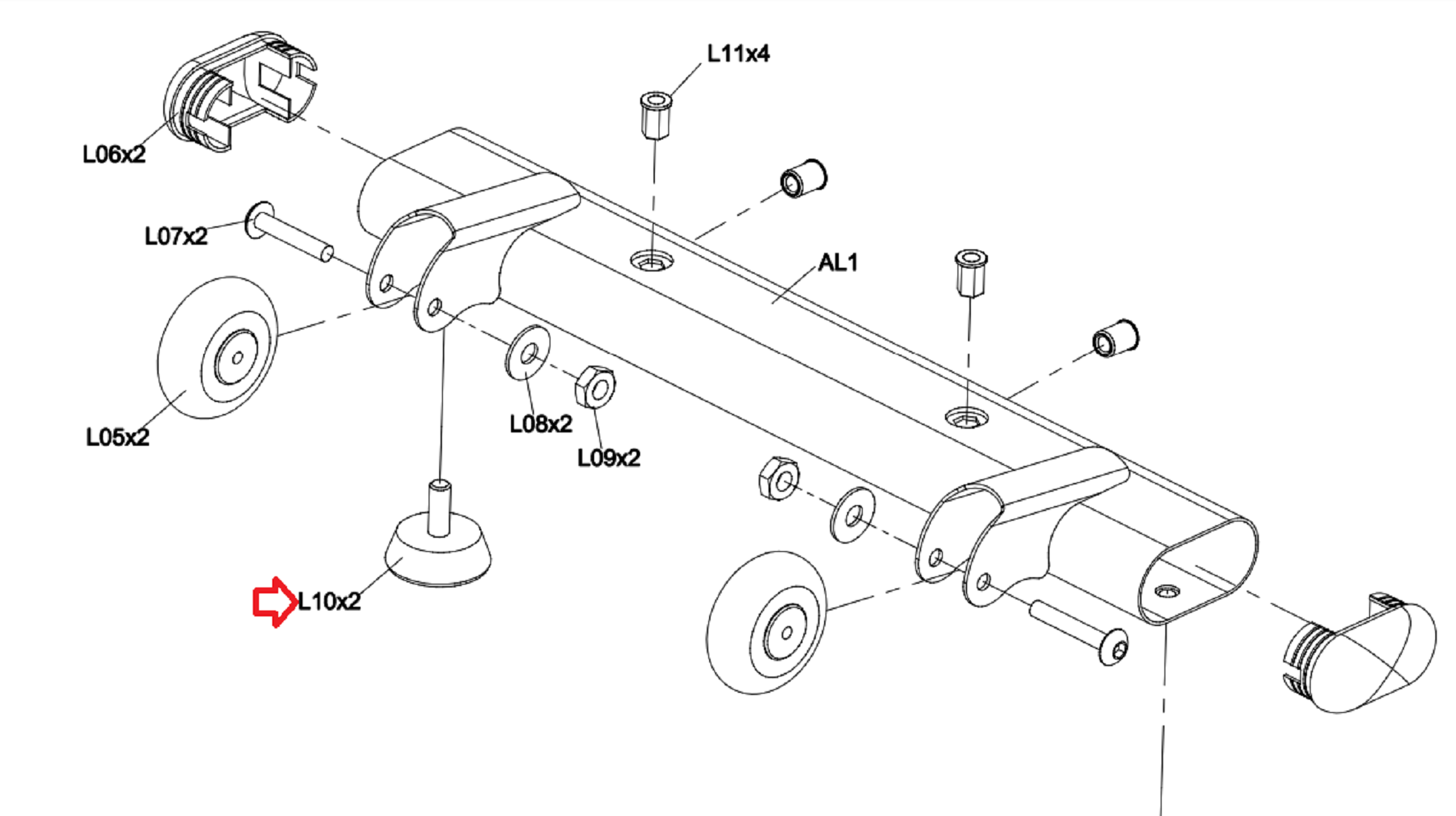 L11x4

L06x2

L07x2

AL1

L05x2

L08x2

L09x2

L10x2