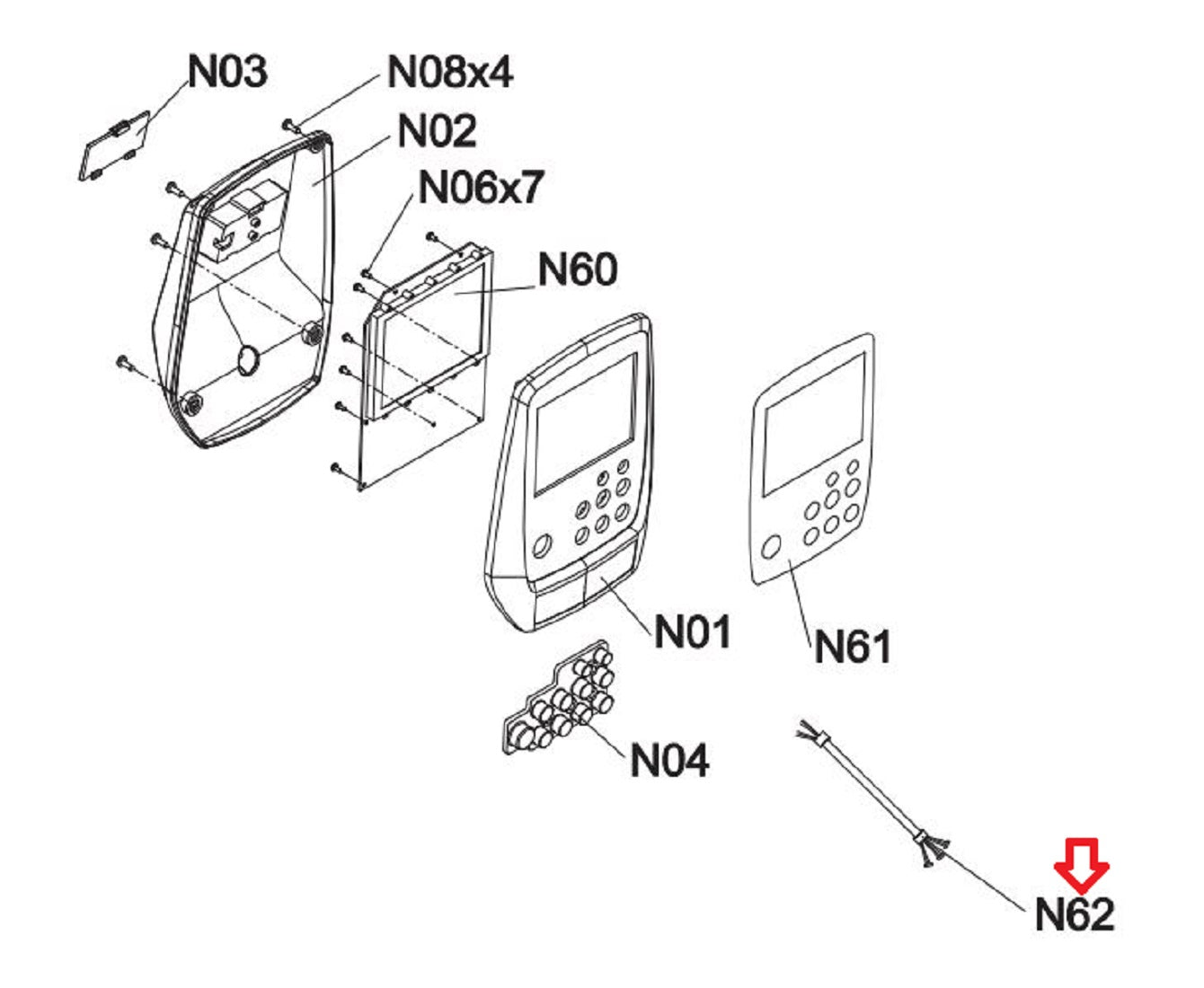 N03
N08x4
N02
N06x7
N60
N01
N61
N04
N62