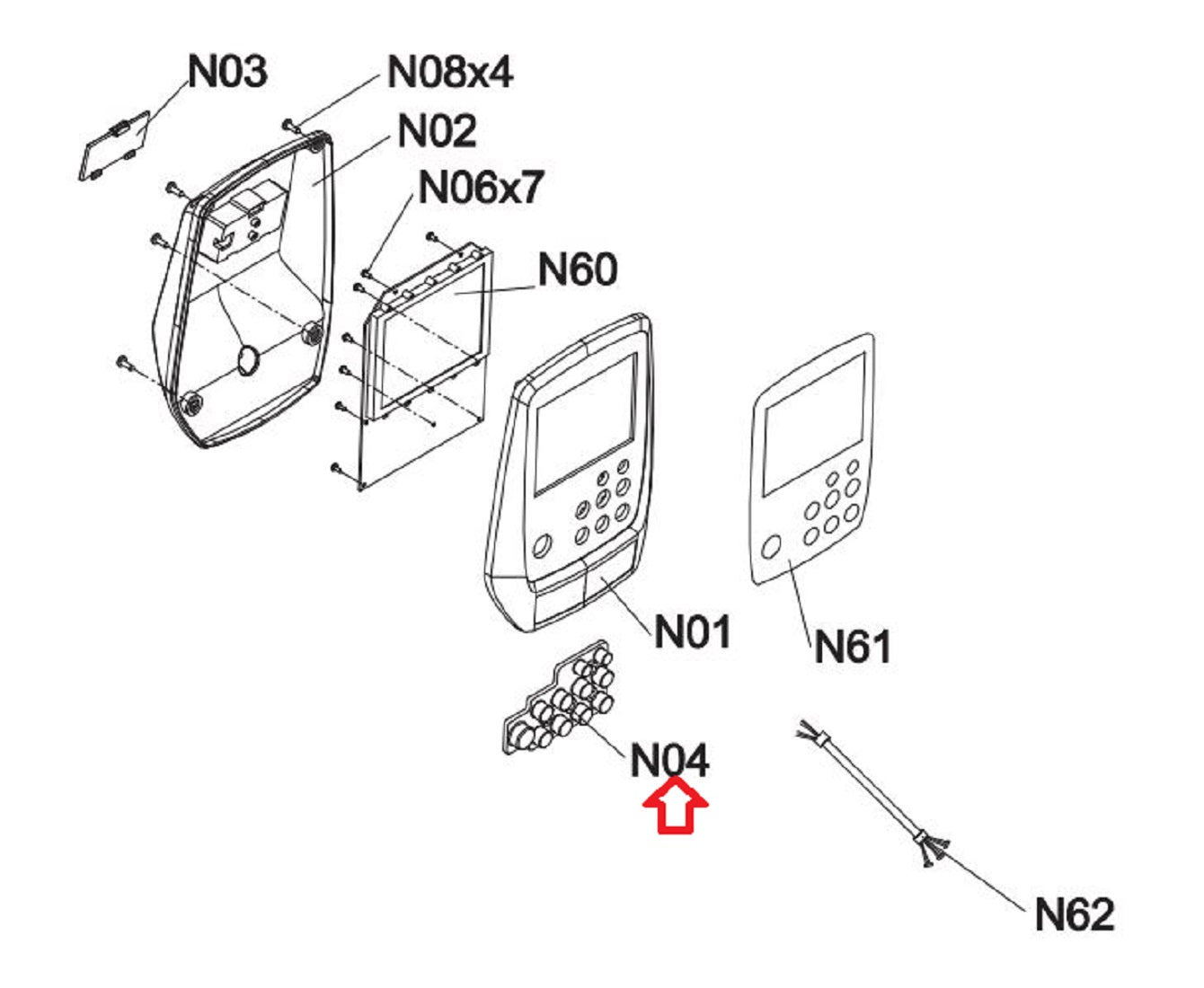 N03
N08x4
N02
N06x7
N60
N01
N61
N04
N62