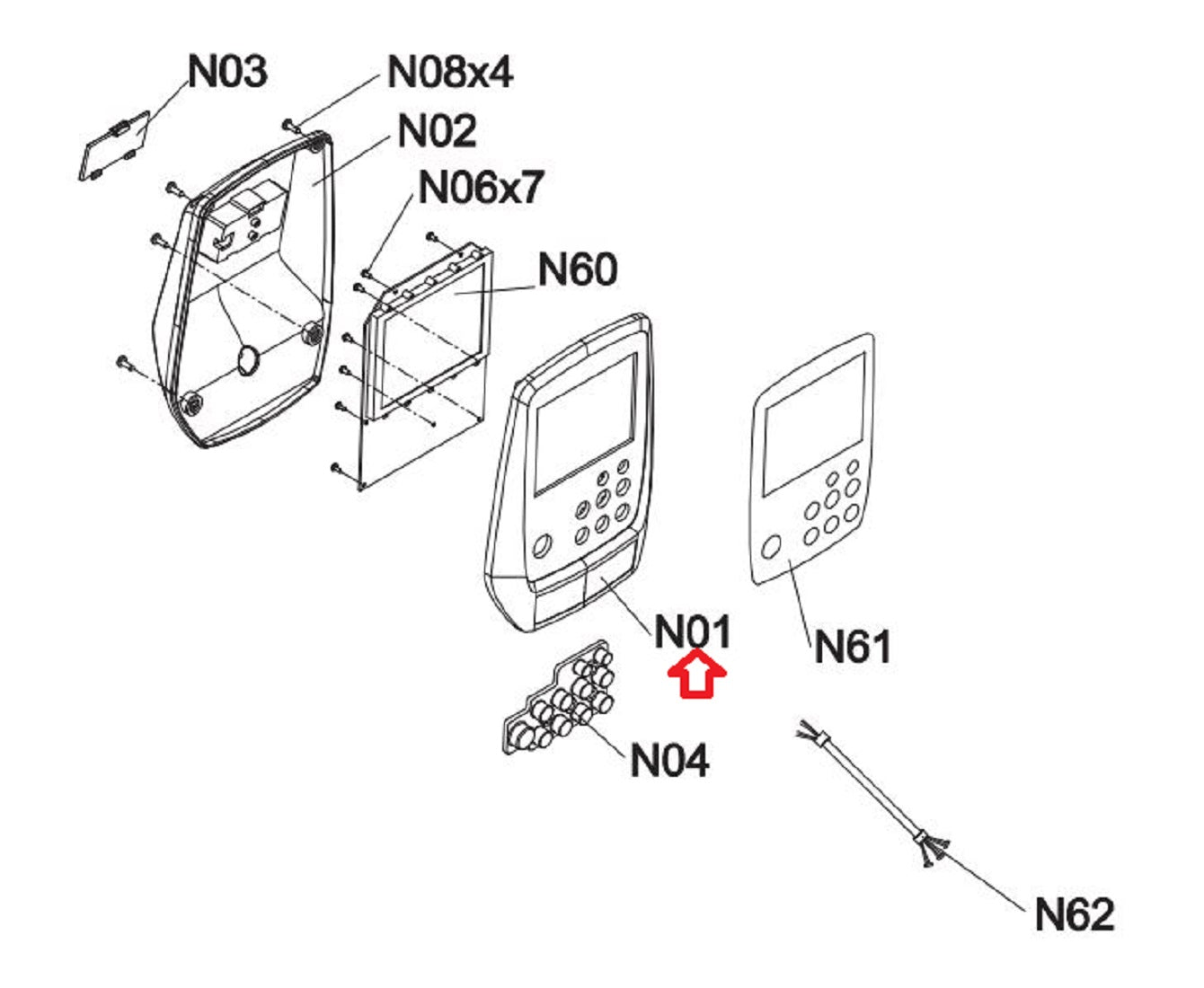 N03
N08x4
N02
N06x7
N60
N01
N61
N04
N62