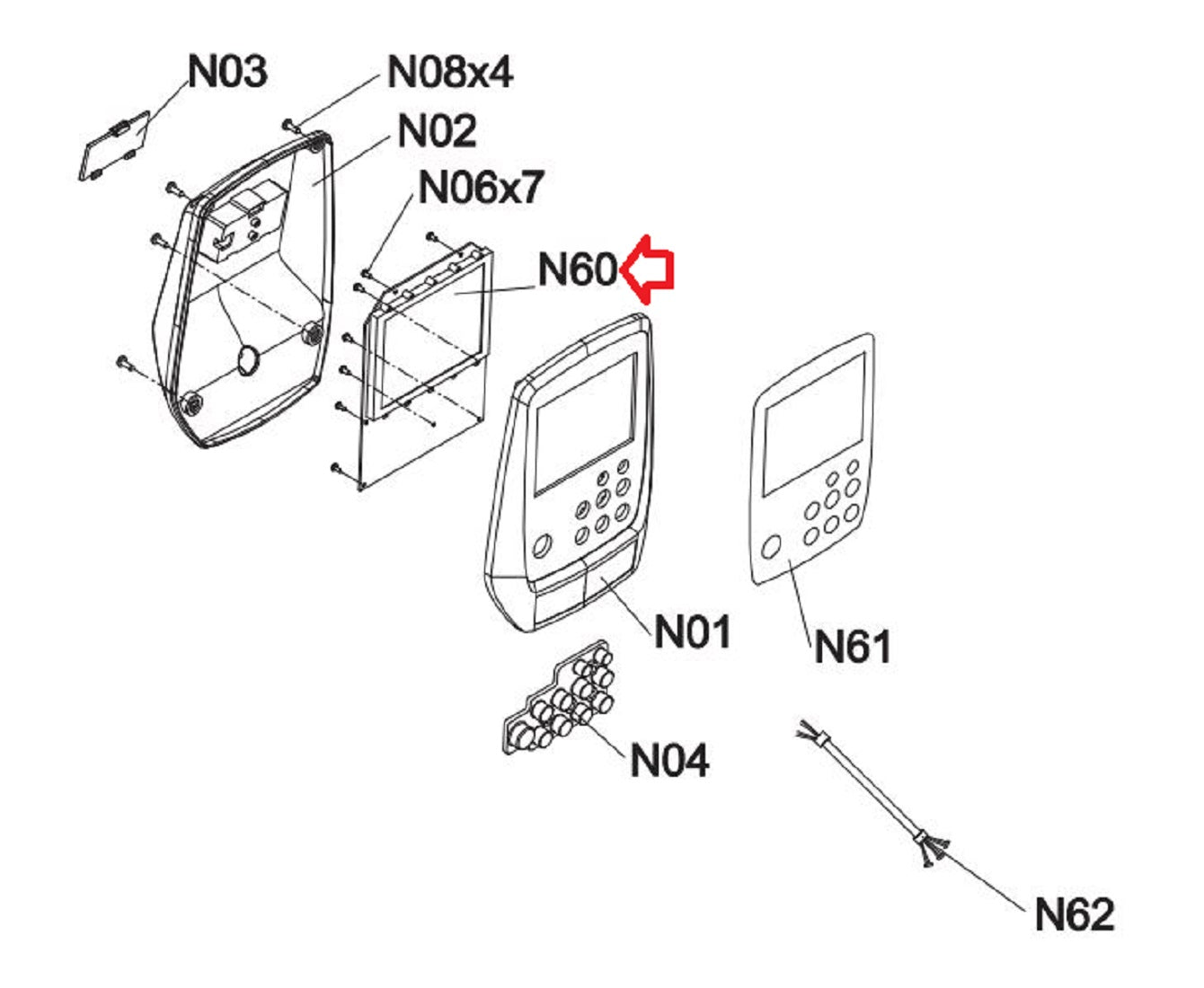 N03
N08x4
N02
N06x7
N60
N01
N61
N04
N62