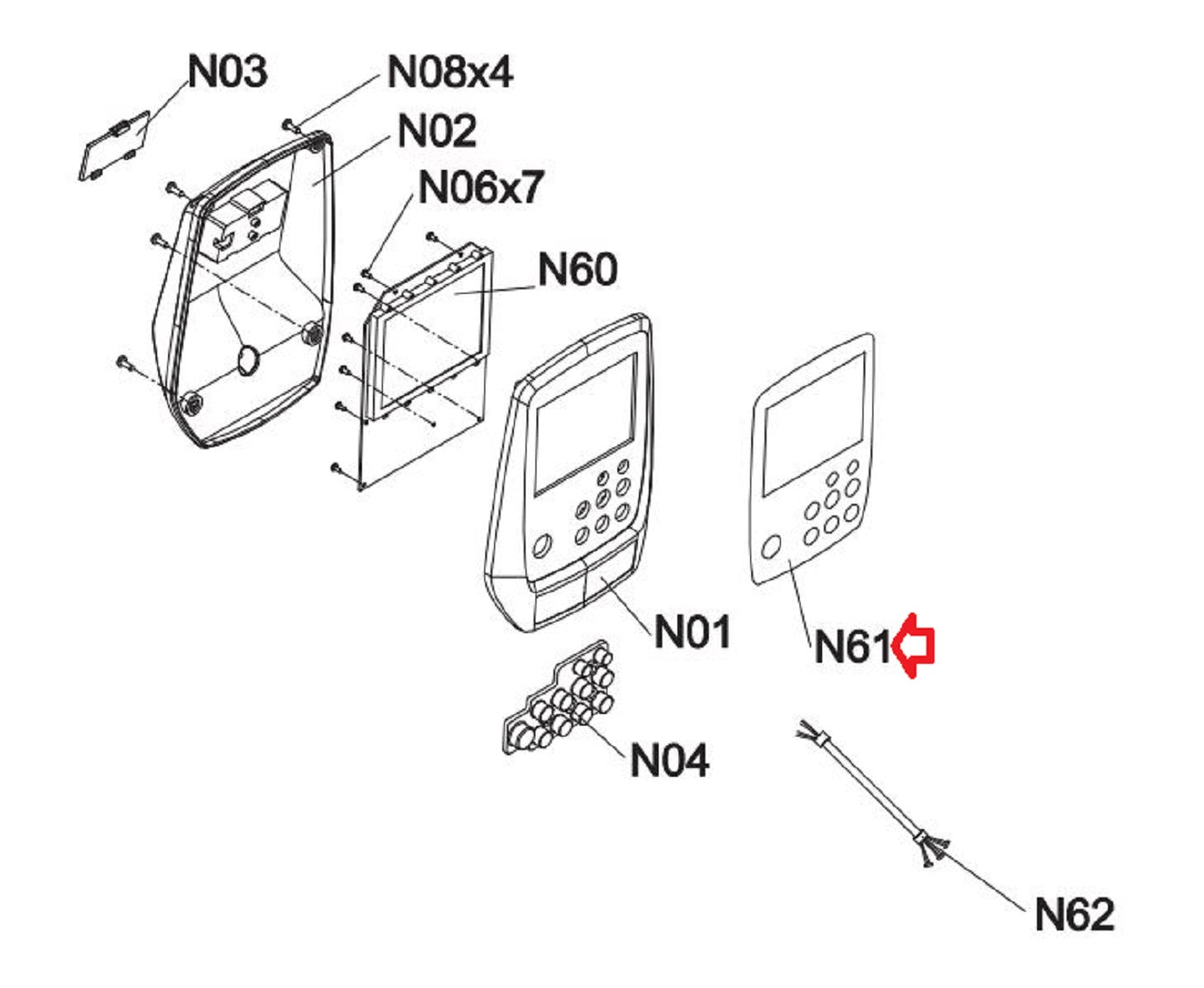 N03
N08x4
N02
N06x7
N60
N01
N61
N04
N62