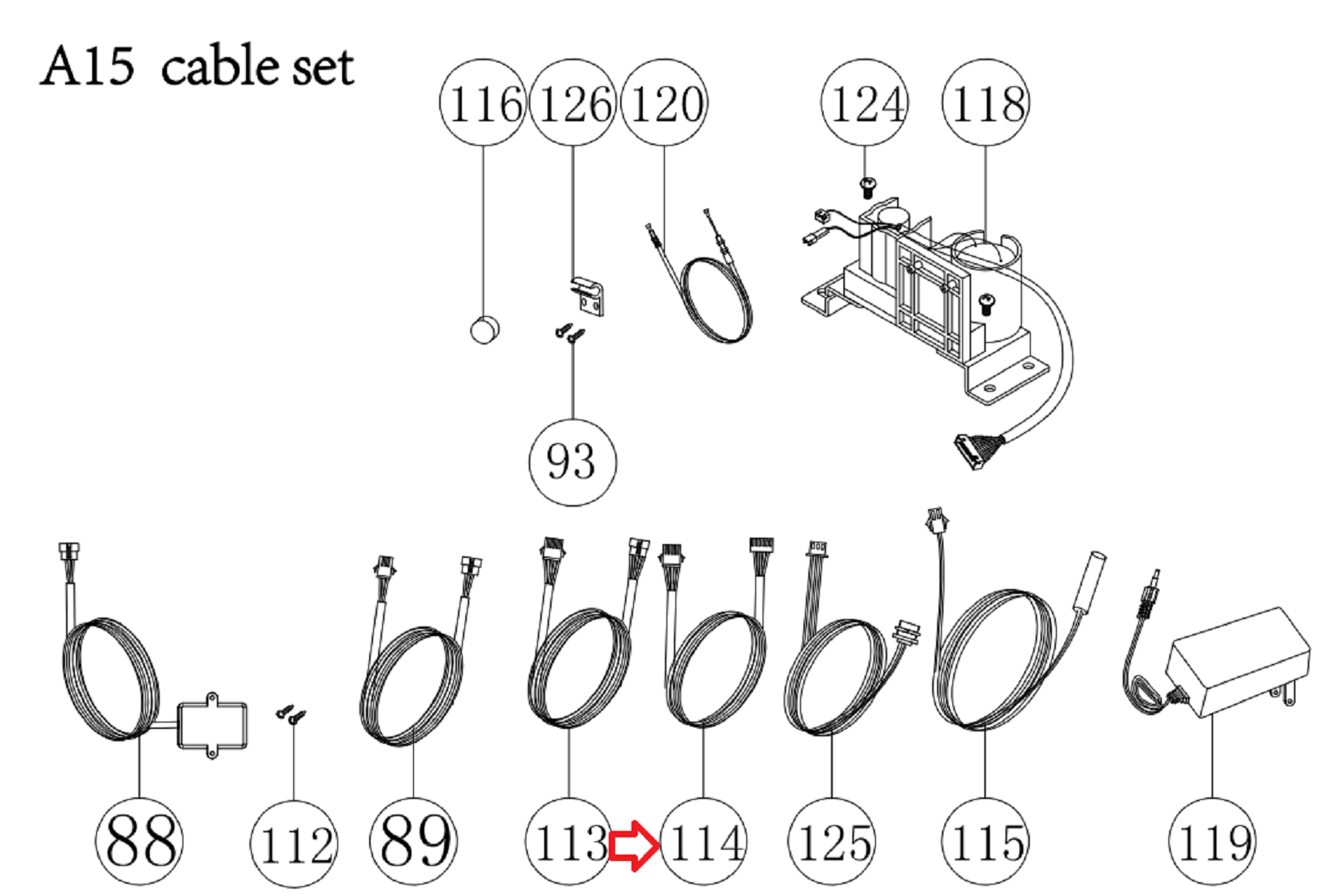 A15 cable set

116 126 120 124 118

93

88 112 89 113 114 125 115 119