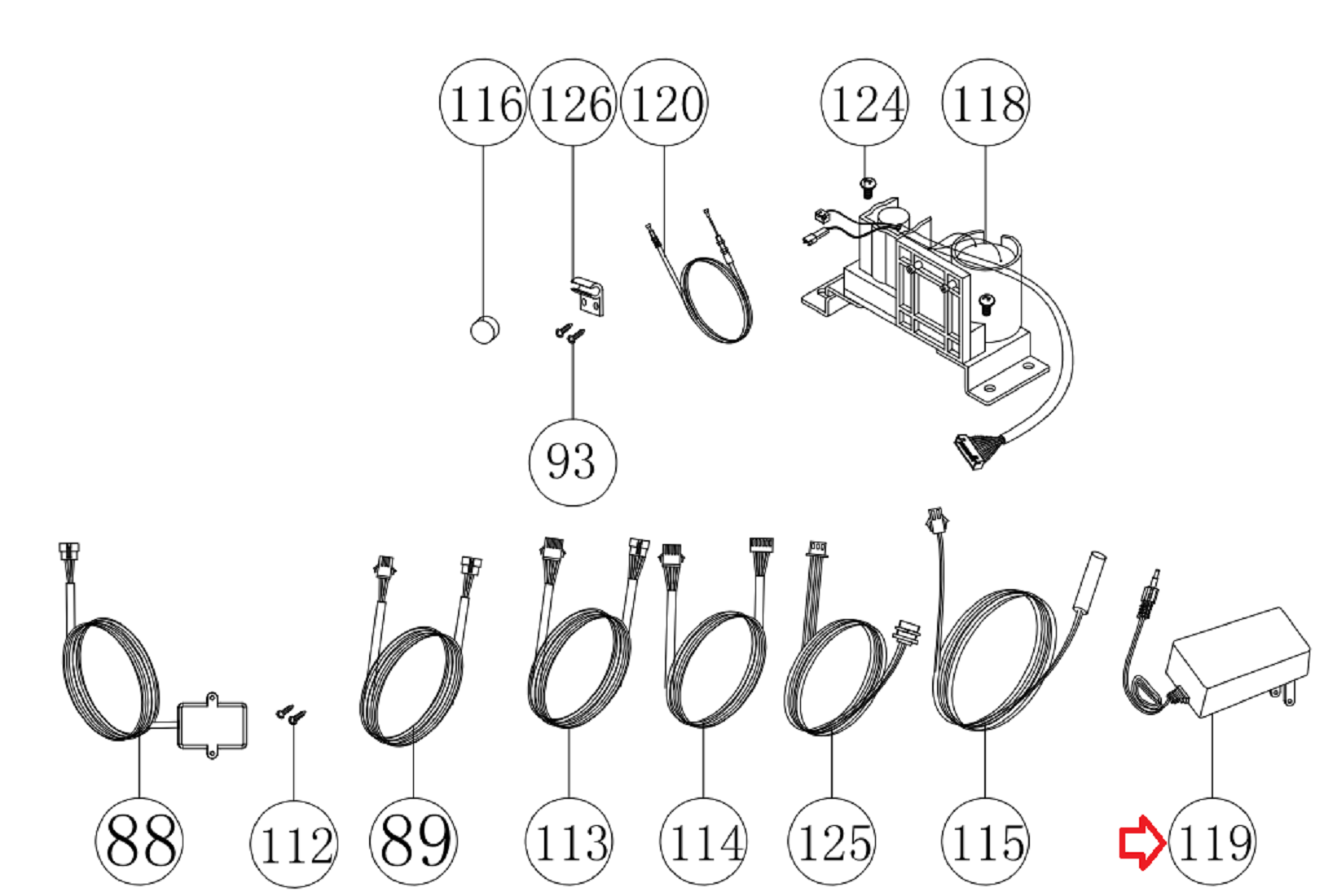 116 126 120 124 118

93

88 112 89 113 114 125 115 119