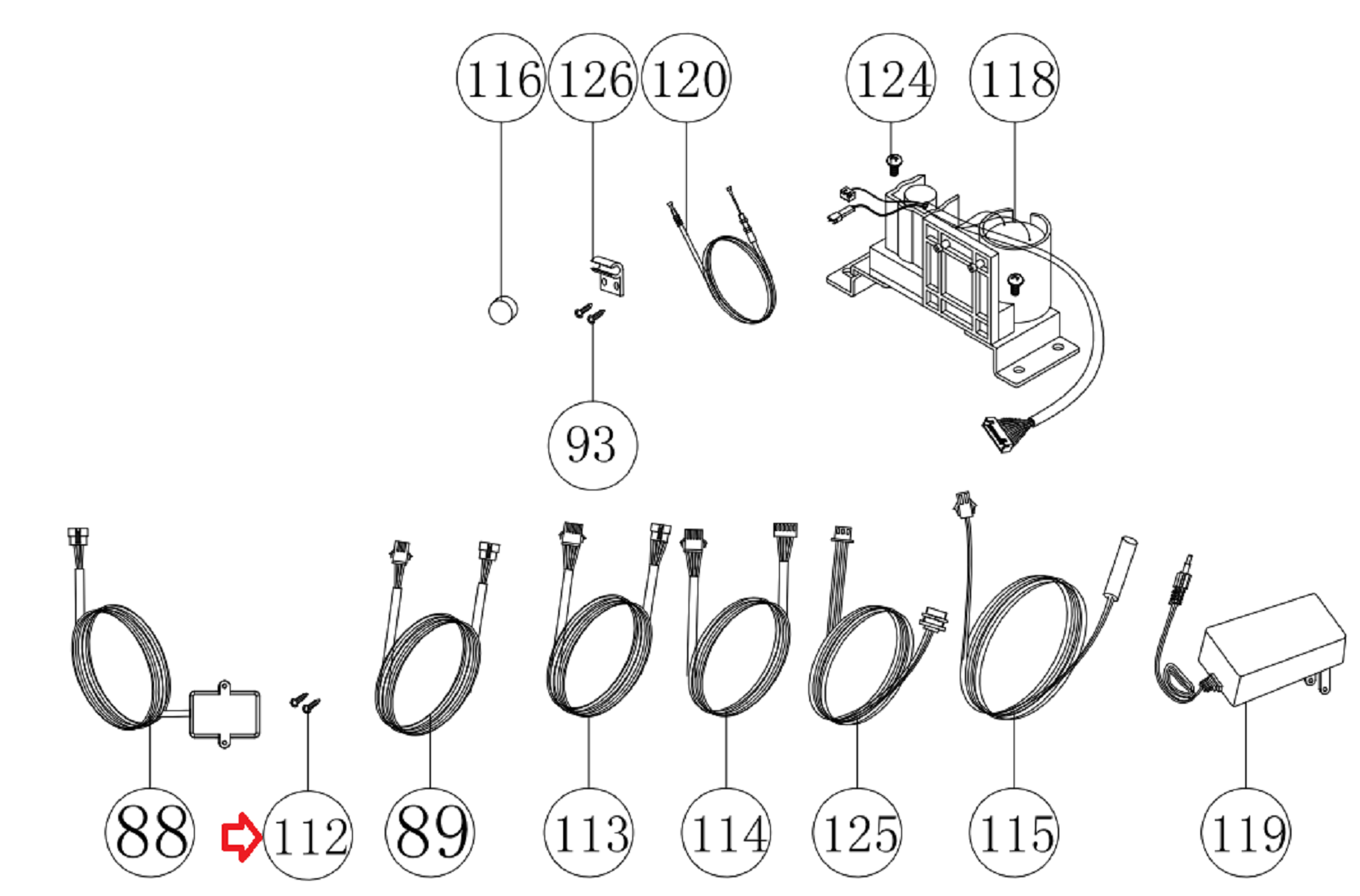 116
126
120
124
118
93
88
112
89
113
114
125
115
119