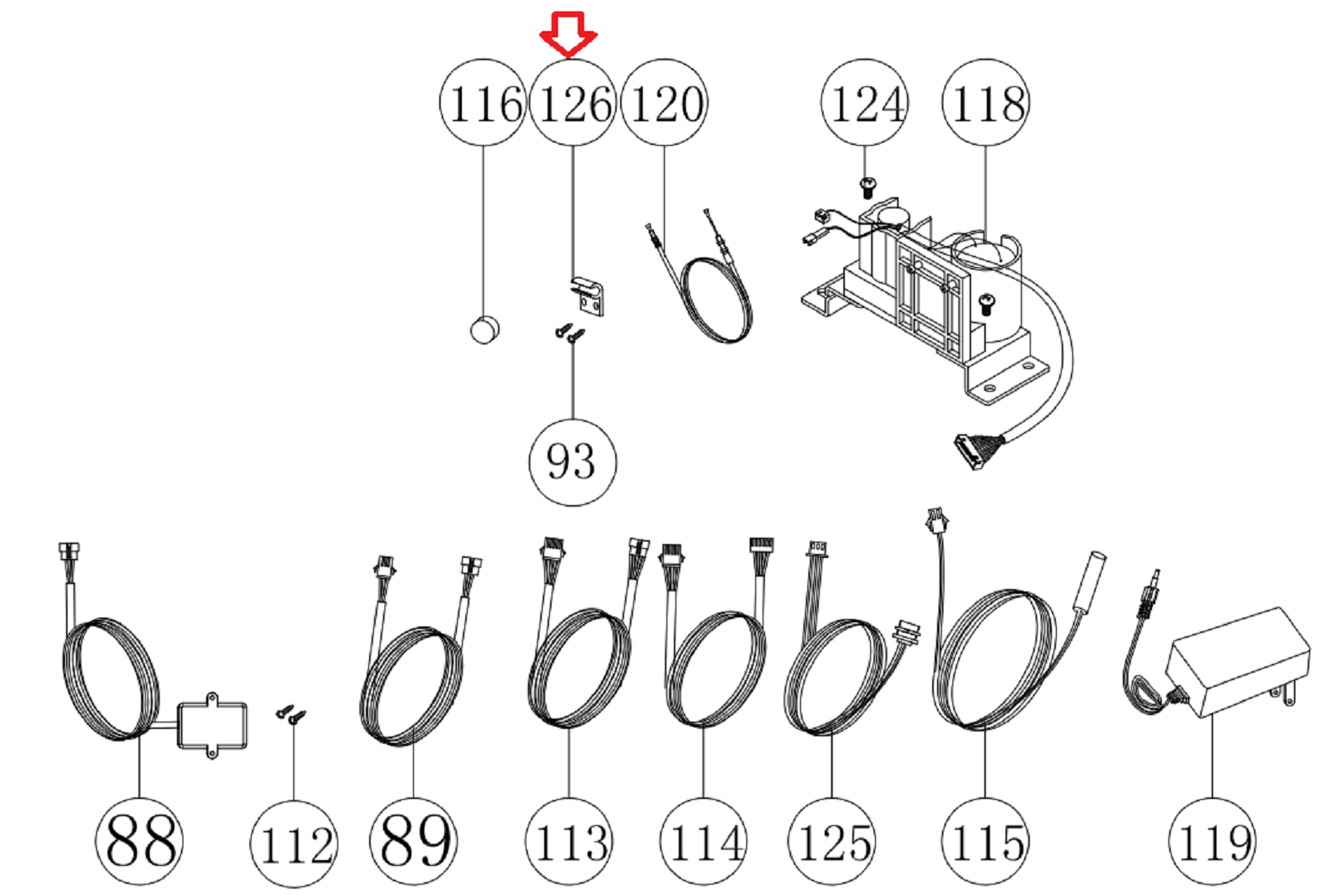 116 126 120 124 118

93

88 112 89 113 114 125 115 119