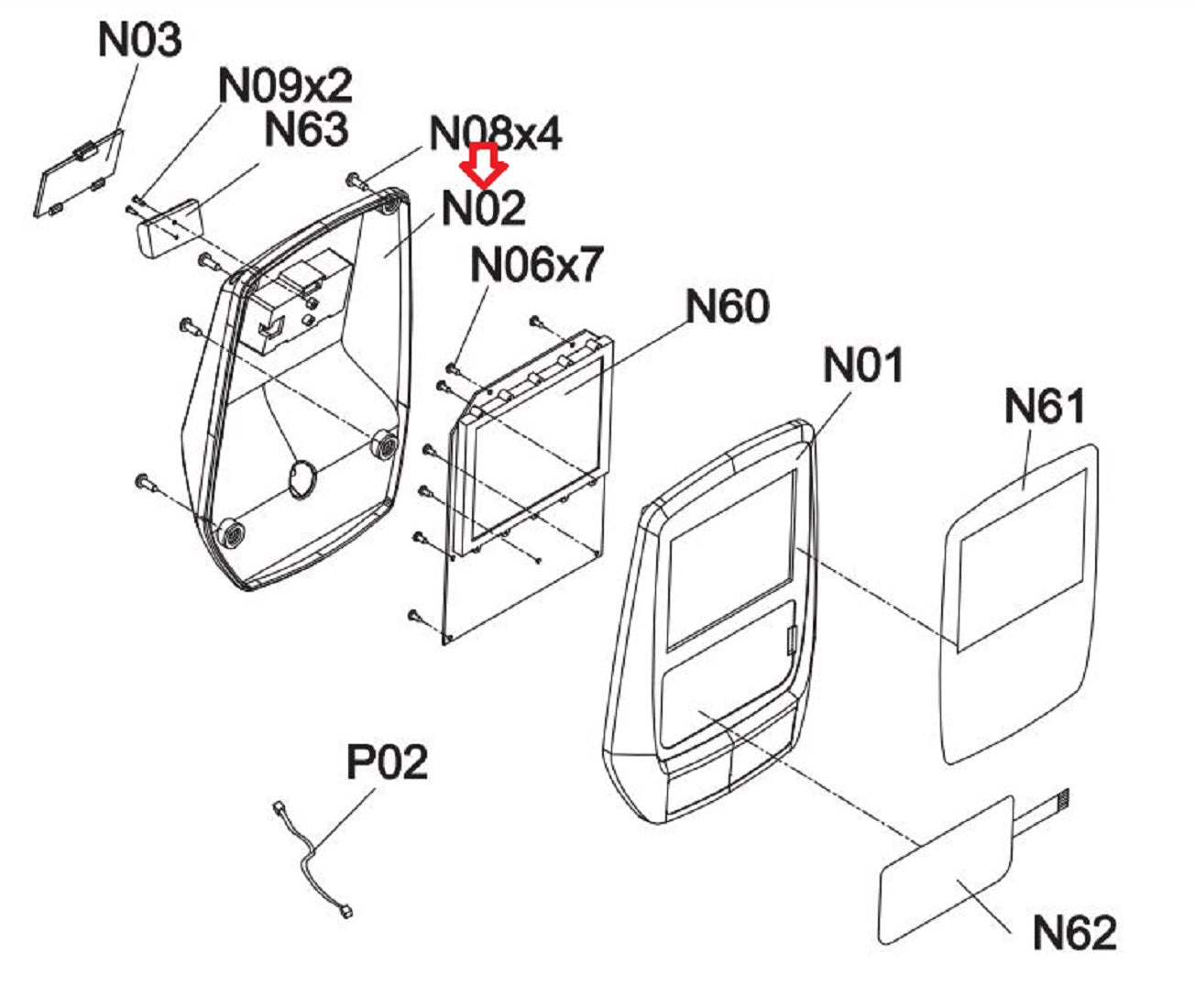 N03
N09x2
N63
N08x4
N02
N06x7
N60
N01
N61
P02
N62