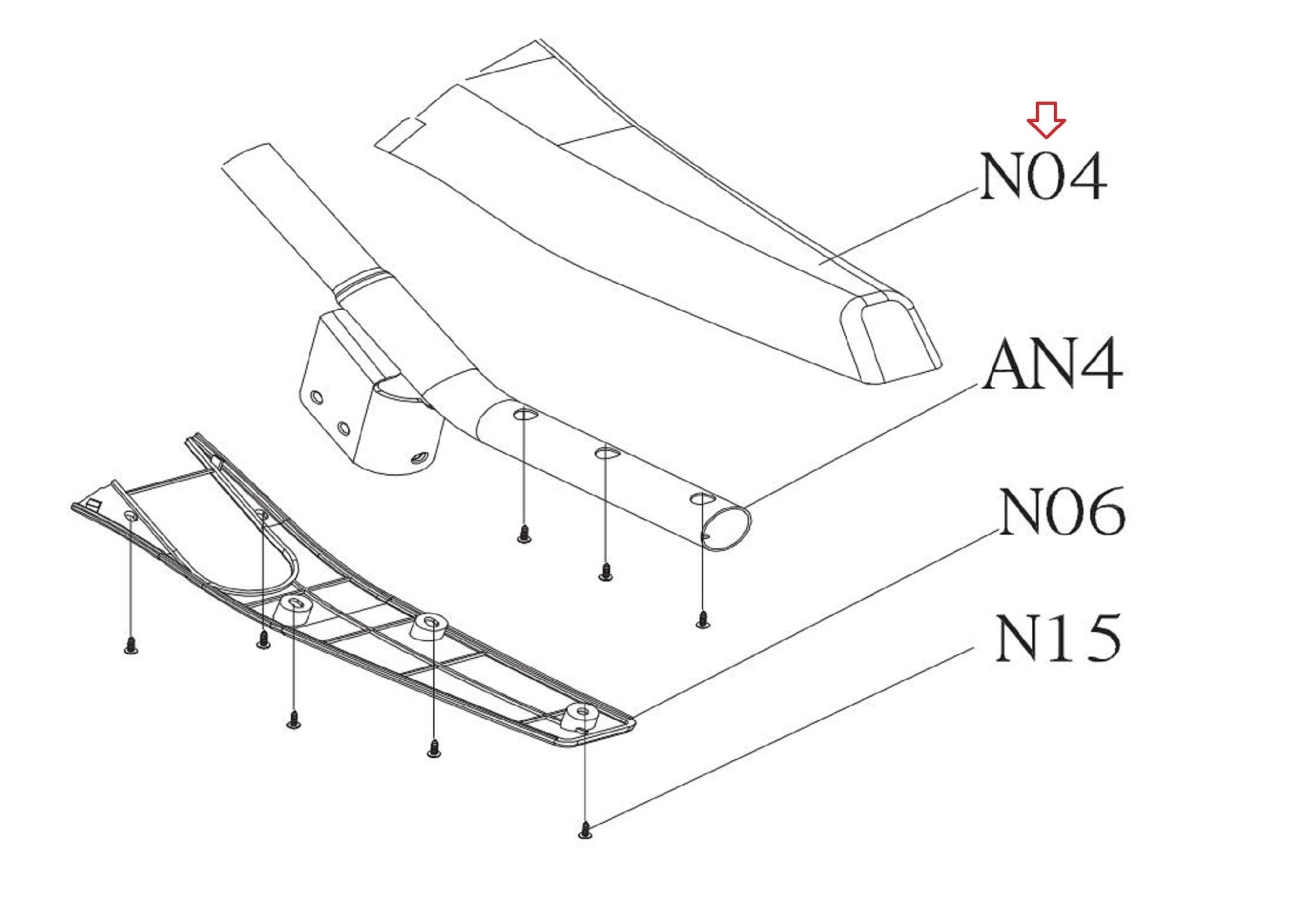 N04

AN4

N06

N15