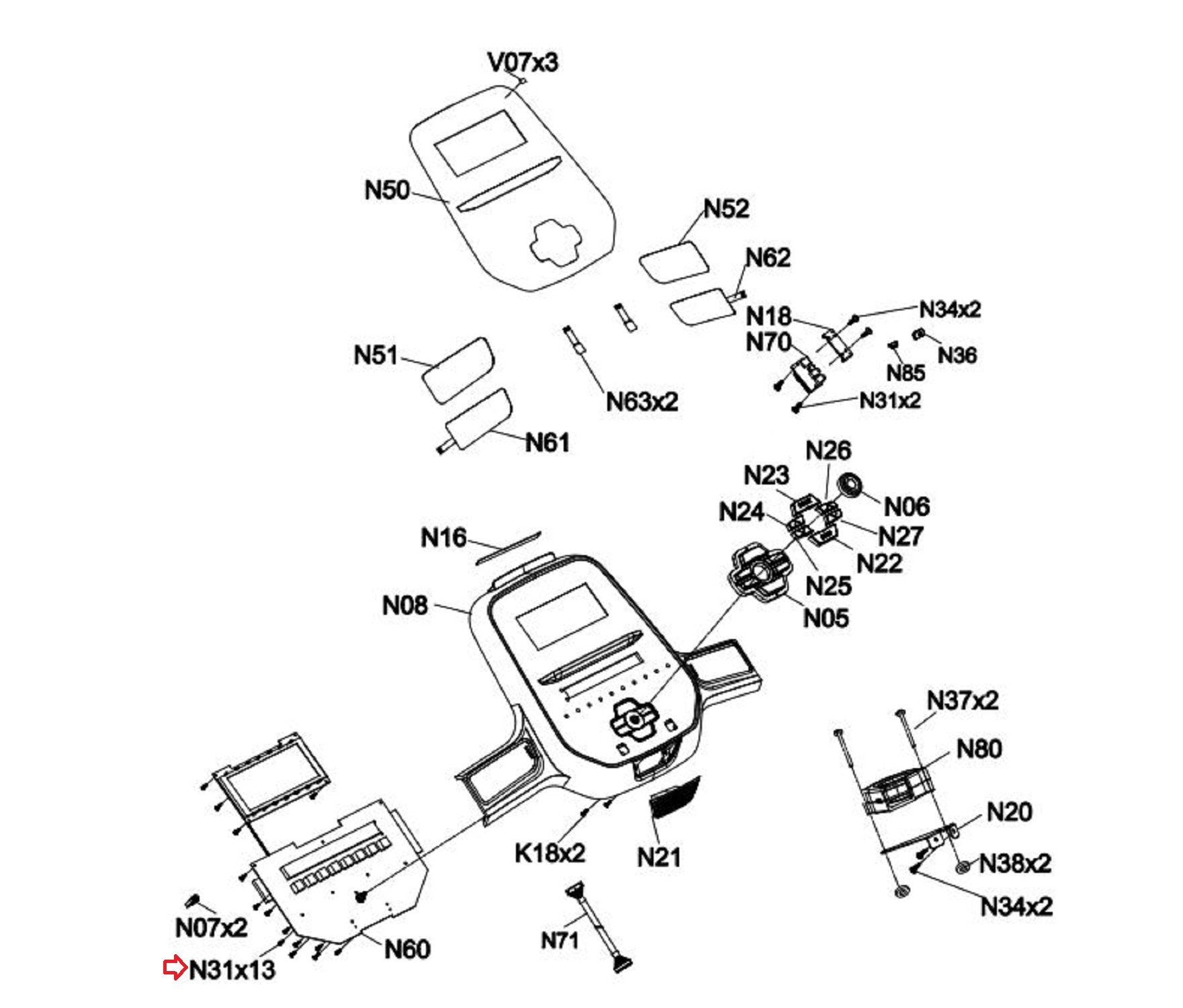 V07x3
N50
N52
N62
N18
N34x2
N70
N36
N85
N51
N63x2
N31x2
N61
N26
N23
N06
N24
N27
N22
N16
N25
N05
N08
N37x2
N80
N20
K18x2
N21
N38x2
N34x2
N07x2
N60
N71
N31x13